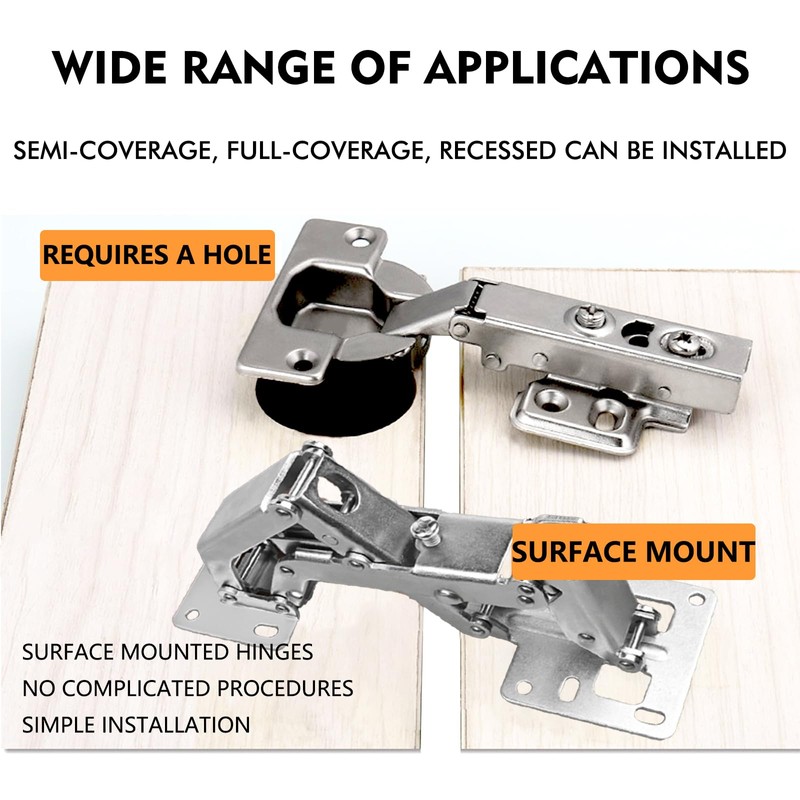 WIDE RANGE OF APPLICATIONS

SEMI-COVERAGE, FULL-COVERAGE, RECESSED CAN BE INSTALLED

REQUIRES A HOLE

SURFACE MOUNT

SURFACE MOUNTED HINGES
NO COMPLICATED PROCEDURES
SIMPLE INSTALLATION