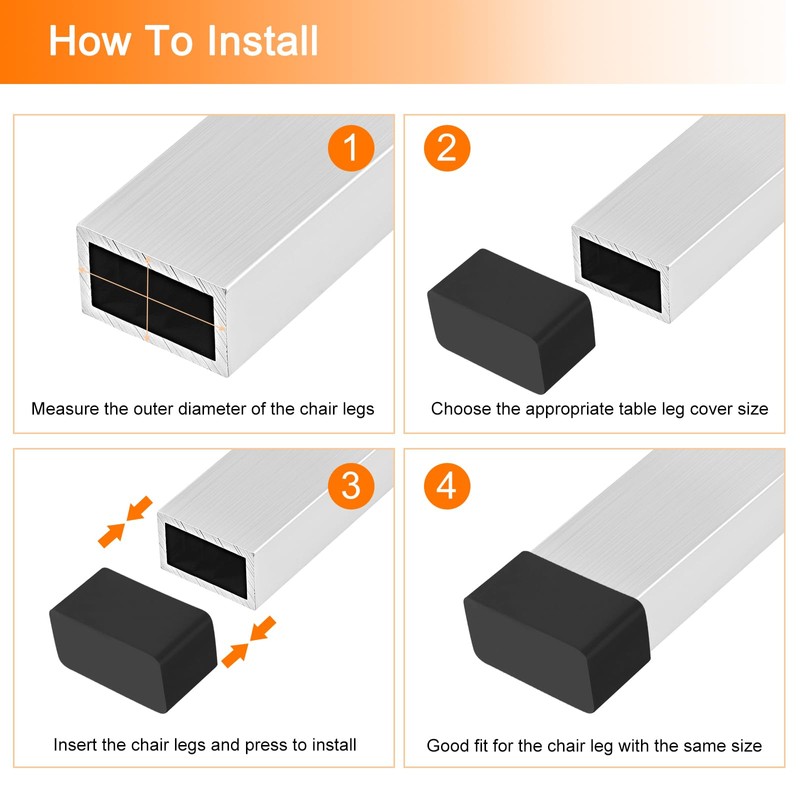 How To Install

1

Measure the outer diameter of the chair legs

2

Choose the appropriate table leg cover size

3

Insert the chair legs and press to install

4

Good fit for the chair leg with the same size