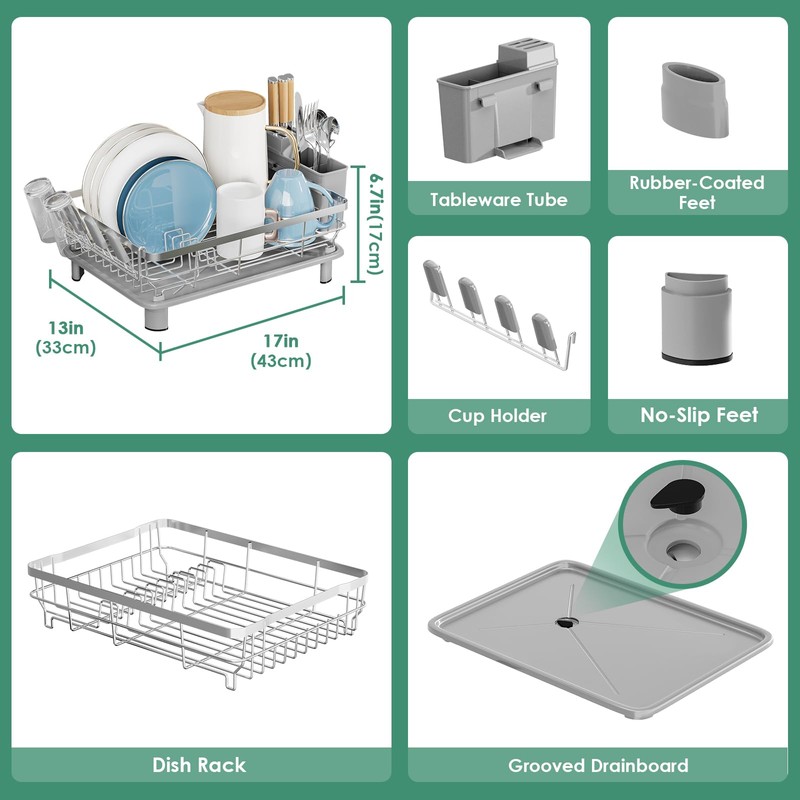 6.7in(17cm)

13in
(33cm)

17in
(43cm)

Tableware Tube

Rubber-Coated Feet

Cup Holder

No-Slip Feet

Dish Rack

Grooved Drainboard