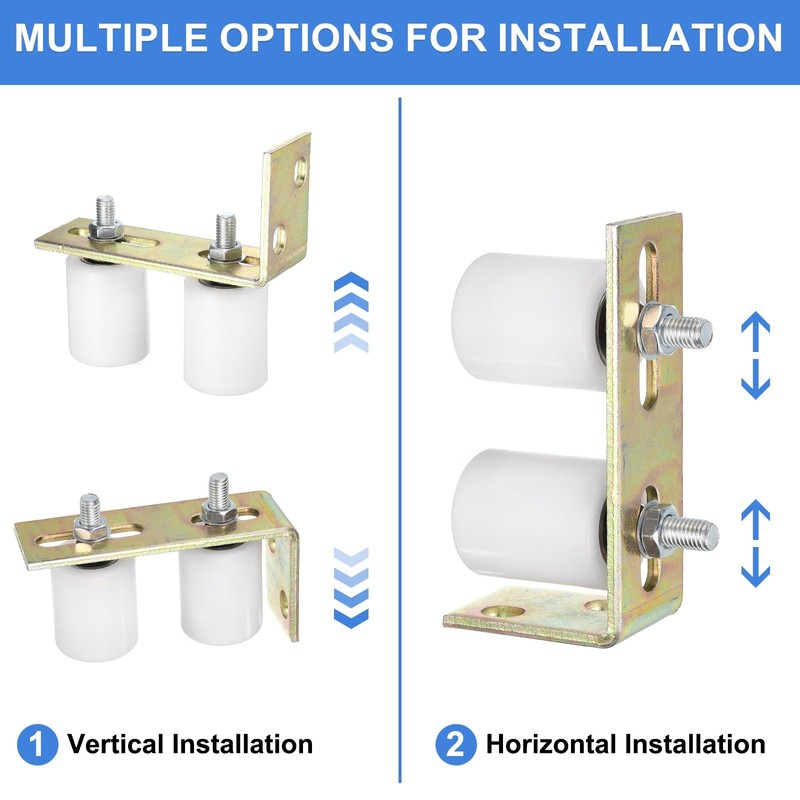 MULTIPLE OPTIONS FOR INSTALLATION

1 Vertical Installation

2 Horizontal Installation