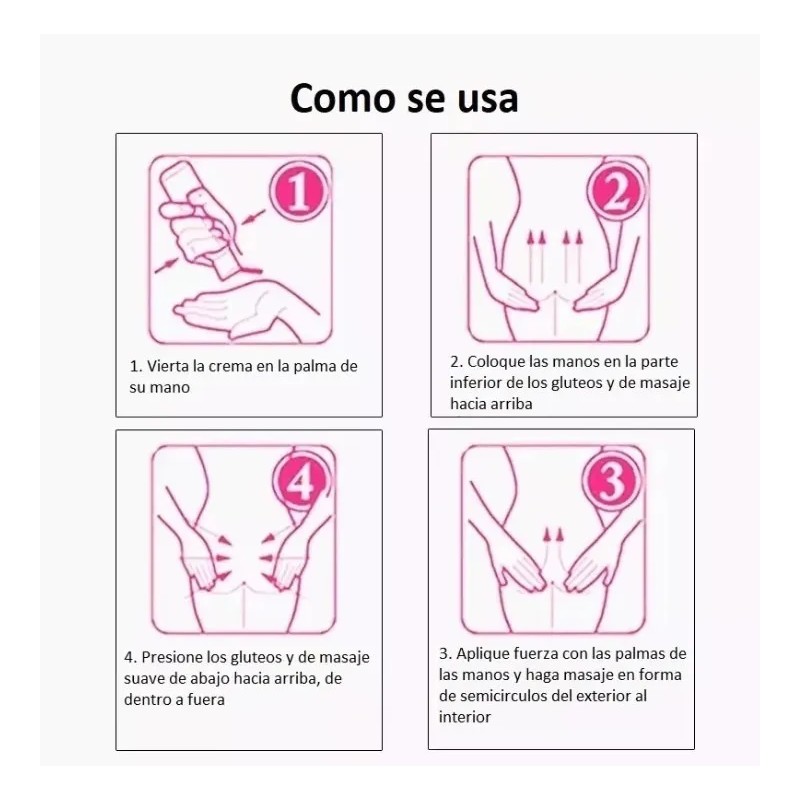 Como se usa

1

1. Vierta la crema en la palma de su mano

2

2. Coloque las manos en la parte inferior de los gluteos y de masaje hacia arriba

4

4. Presione los gluteos y de masaje suave de abajo hacia arriba, de dentro a fuera

3

3. Aplique fuerza con las palmas de las manos y haga masaje en forma de semicirculos del exterior al interior