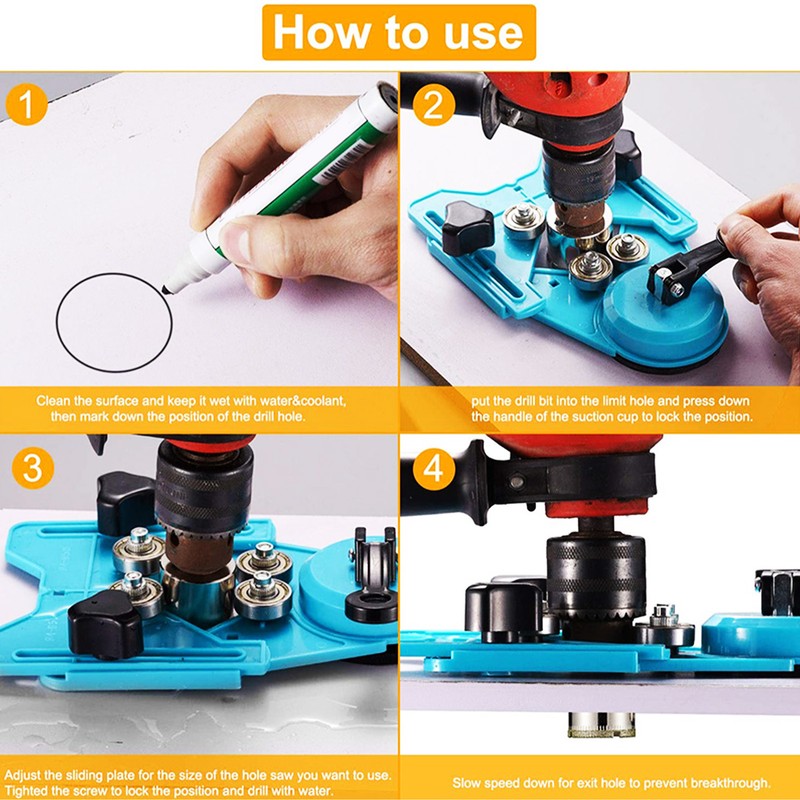 How to use

1

Clean the surface and keep it wet with water&coolant, then mark down the position of the drill hole.

2

put the drill bit into the limit hole and press down the handle of the suction cup to lock the position.

3

Adjust the sliding plate for the size of the hole saw you want to use. Tighted the screw to lock the position and drill with water.

4

Slow speed down for exit hole to prevent breakthrough.