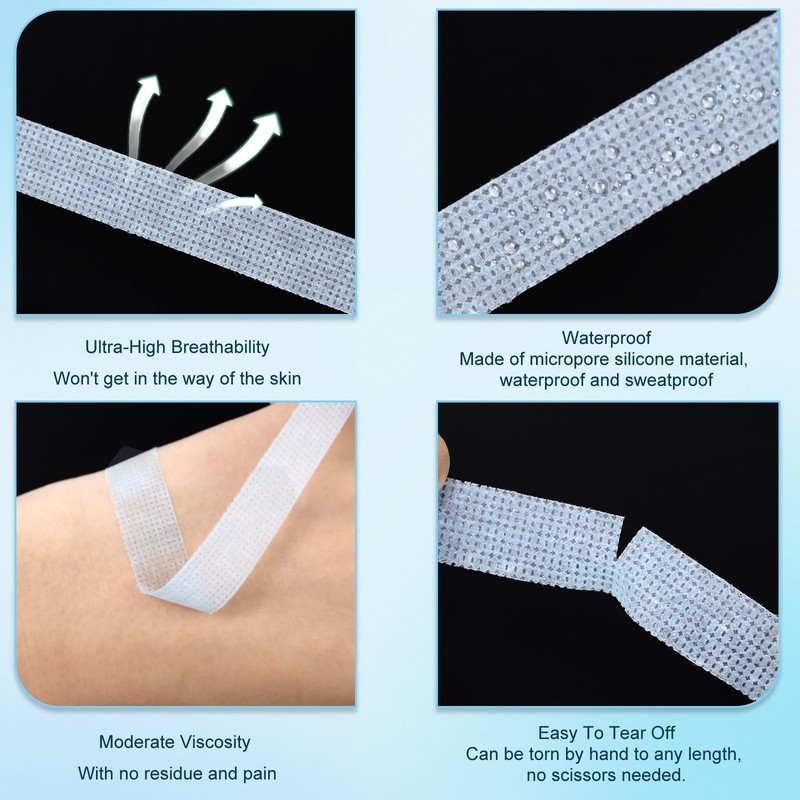 Ultra-High Breathability
Won't get in the way of the skin

Waterproof
Made of micropore silicone material, waterproof and sweatproof

Moderate Viscosity
With no residue and pain

Easy To Tear Off
Can be torn by hand to any length, no scissors needed.