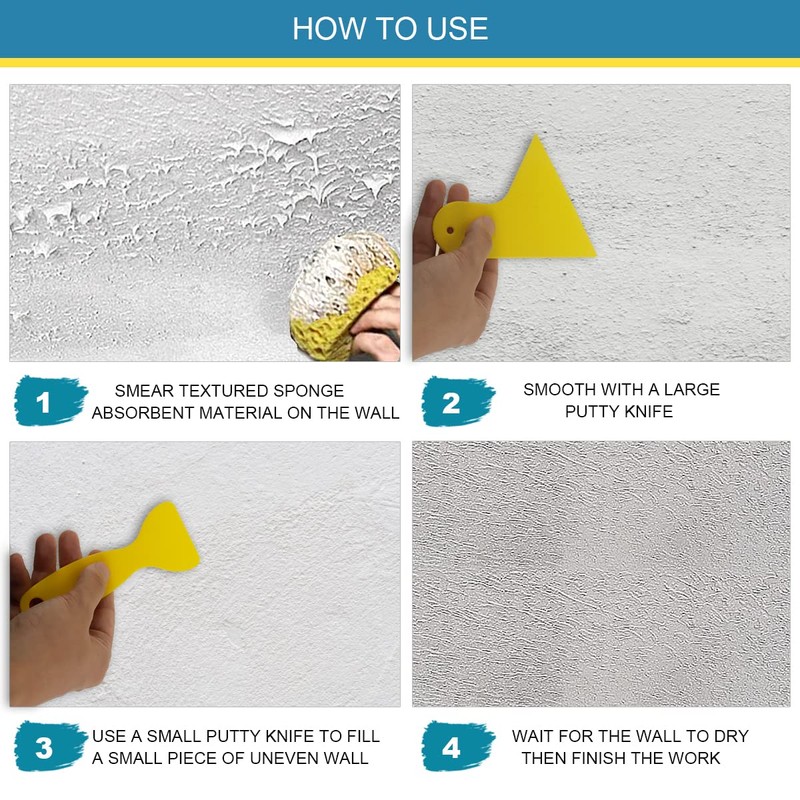 HOW TO USE

1 SMEAR TEXTURED SPONGE ABSORBENT MATERIAL ON THE WALL

2 SMOOTH WITH A LARGE PUTTY KNIFE

3 USE A SMALL PUTTY KNIFE TO FILL A SMALL PIECE OF UNEVEN WALL

4 WAIT FOR THE WALL TO DRY THEN FINISH THE WORK