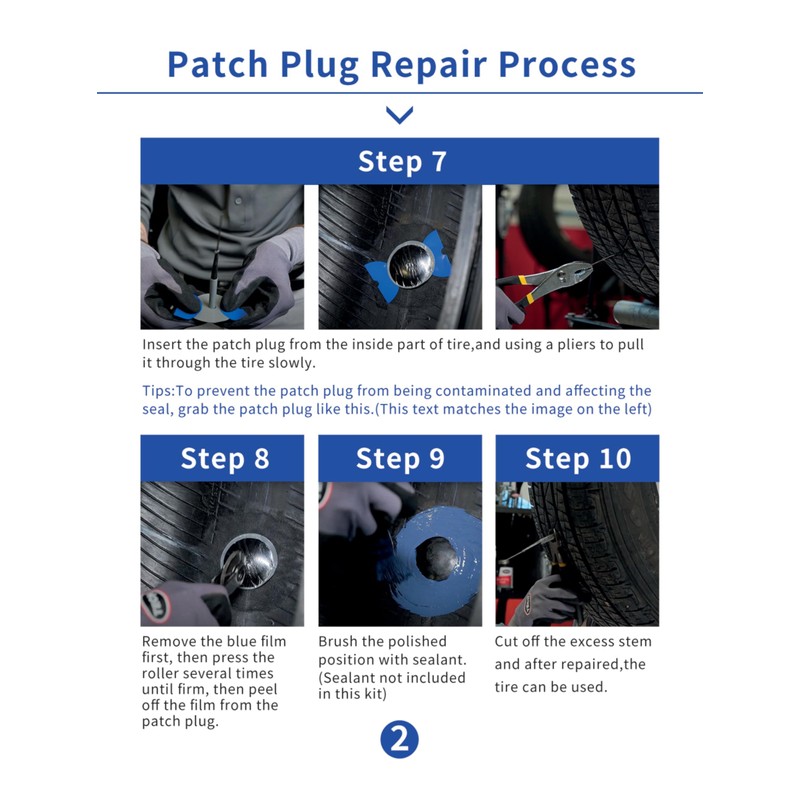 Patch Plug Repair Process

Step 7

Insert the patch plug from the inside part of tire,and using a pliers to pull it through the tire slowly.

Tips:To prevent the patch plug from being contaminated and affecting the seal, grab the patch plug like this.(This text matches the image on the left)

Step 8

Remove the blue film first, then press the roller several times until firm, then peel off the film from the patch plug.

Step 9

Brush the polished position with sealant. (Sealant not included in this kit)

Step 10

Cut off the excess stem and after repaired,the tire can be used.

2