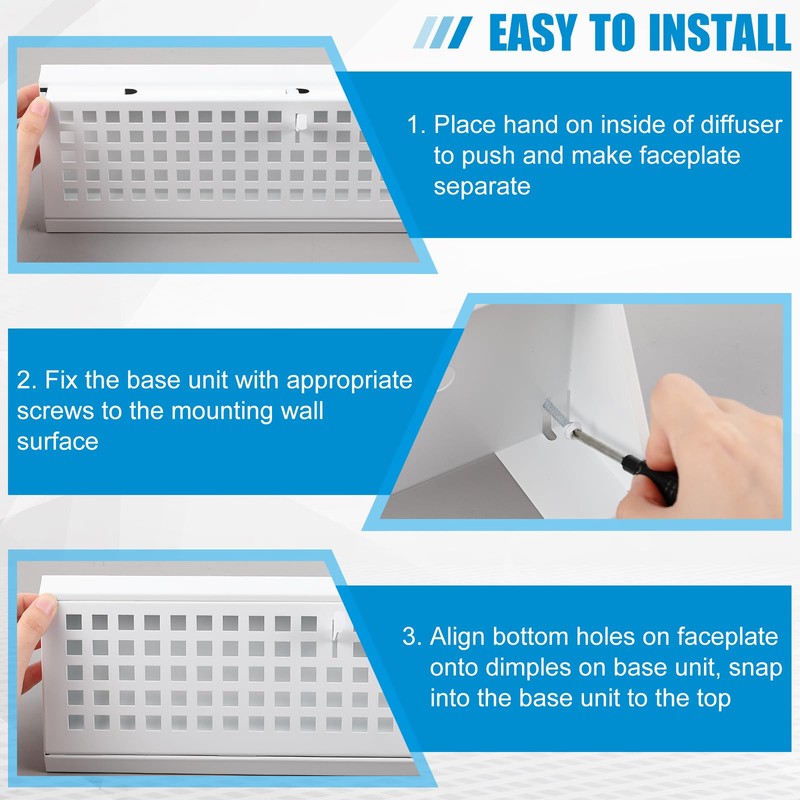 EASY TO INSTALL

1. Place hand on inside of diffuser to push and make faceplate separate

2. Fix the base unit with appropriate screws to the mounting wall surface

3. Align bottom holes on faceplate onto dimples on base unit, snap into the base unit to the top