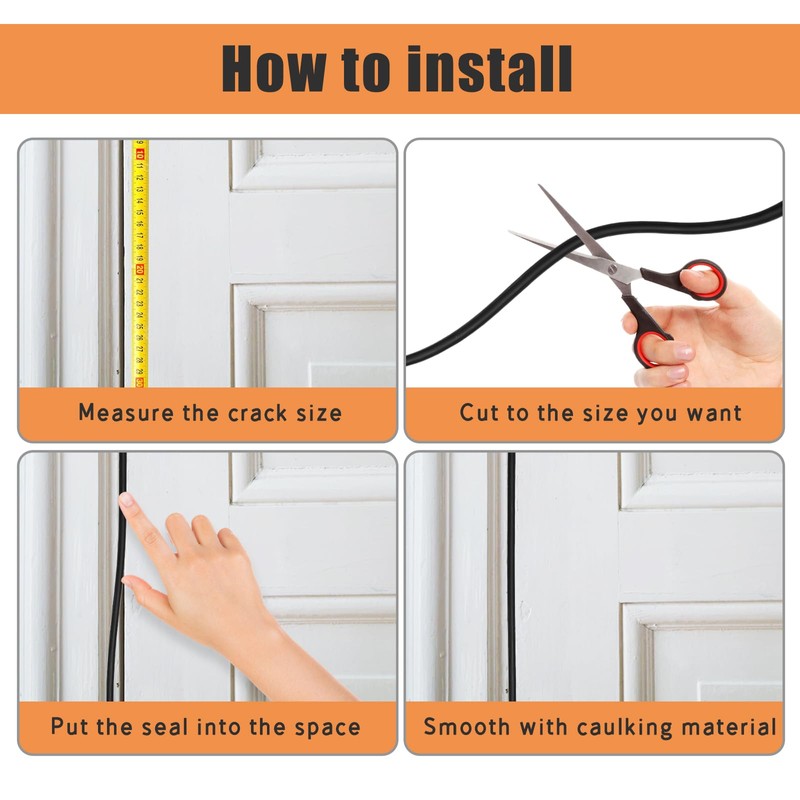 How to install

9 10 11 12 13 14 15 16 17 18 19 20 21 22 23 24 25 26 27 28 29 30

Measure the crack size

Cut to the size you want

Put the seal into the space

Smooth with caulking material