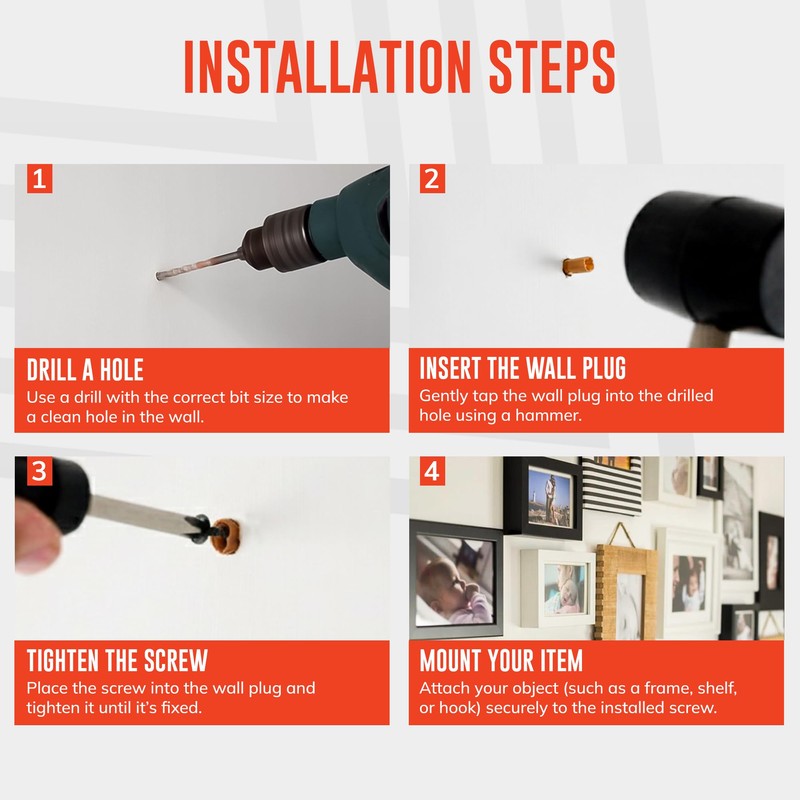 INSTALLATION STEPS

1

DRILL A HOLE
Use a drill with the correct bit size to make a clean hole in the wall.

2

INSERT THE WALL PLUG
Gently tap the wall plug into the drilled hole using a hammer.

3

TIGHTEN THE SCREW
Place the screw into the wall plug and tighten it until it's fixed.

4

MOUNT YOUR ITEM
Attach your object (such as a frame, shelf, or hook) securely to the installed screw.