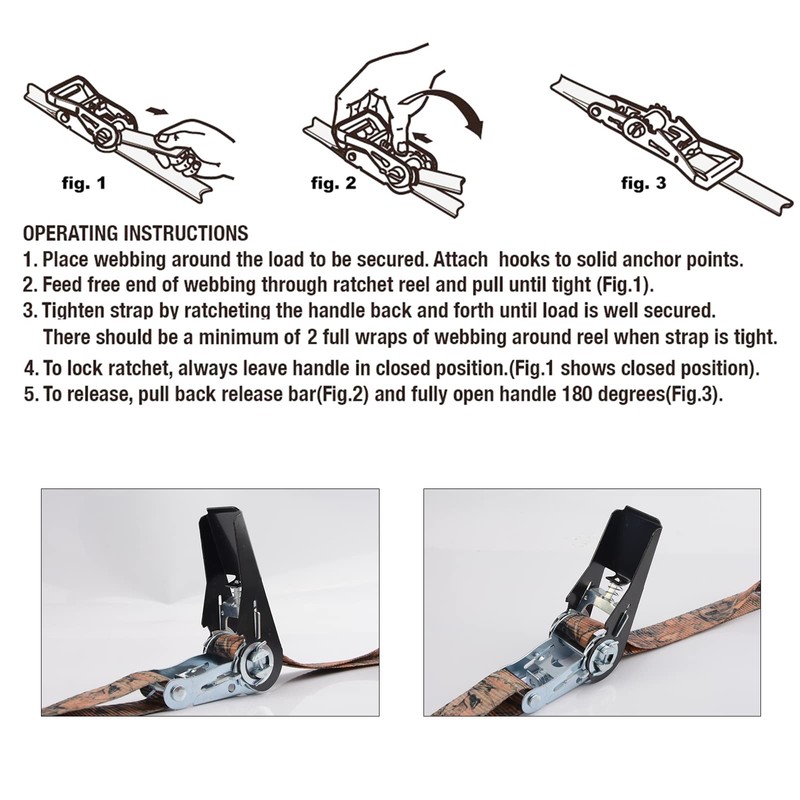 fig. 1

fig. 2

fig. 3

OPERATING INSTRUCTIONS
1. Place webbing around the load to be secured. Attach  hooks to solid anchor points.
2. Feed free end of webbing through ratchet reel and pull until tight (Fig.1).
3. Tighten strap by ratcheting the handle back and forth until load is well secured.
There should be a minimum of 2 full wraps of webbing around reel when strap is tight.
4. To lock ratchet, always leave handle in closed position.(Fig.1 shows closed position).
5. To release, pull back release bar(Fig.2) and fully open handle 180 degrees(Fig.3).