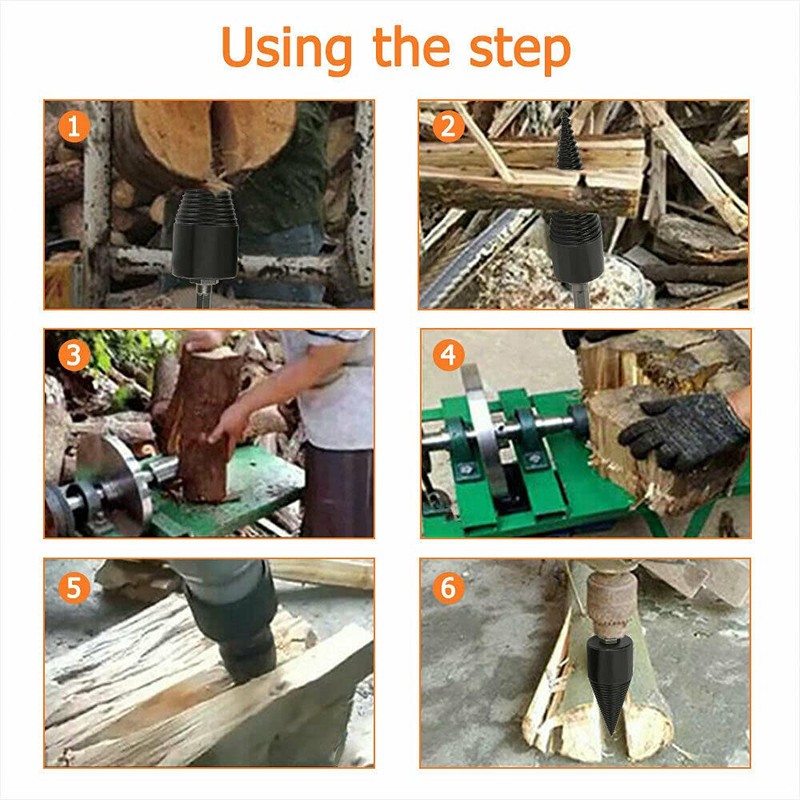 Using the step

1

2

3

4

5

6