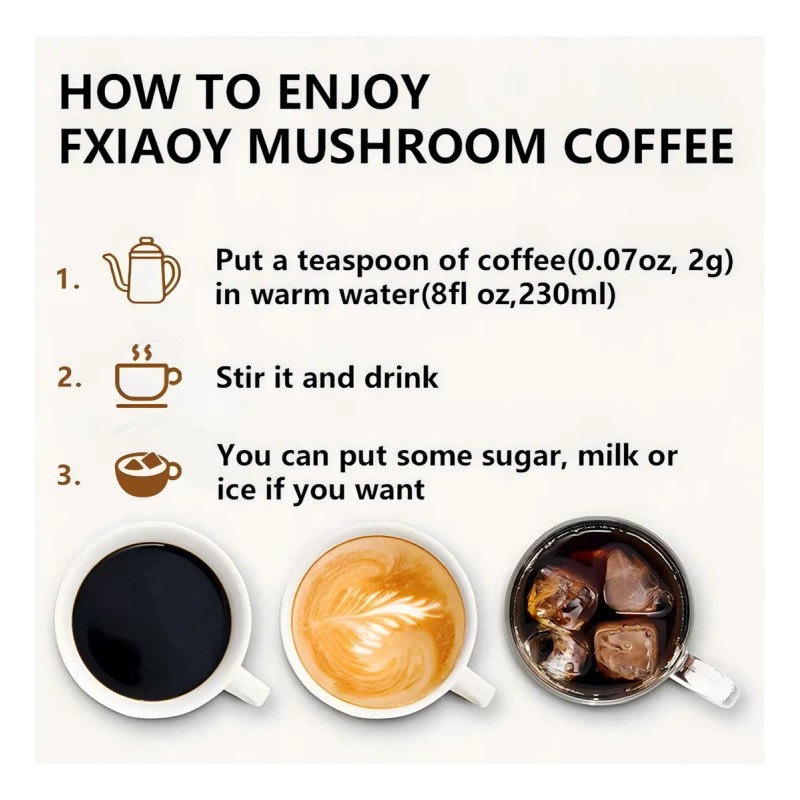 HOW TO ENJOY
FXIAOY MUSHROOM COFFEE

1. Put a teaspoon of coffee(0.07oz, 2g) in warm water(8fl oz,230ml)

2. Stir it and drink

3. You can put some sugar, milk or ice if you want