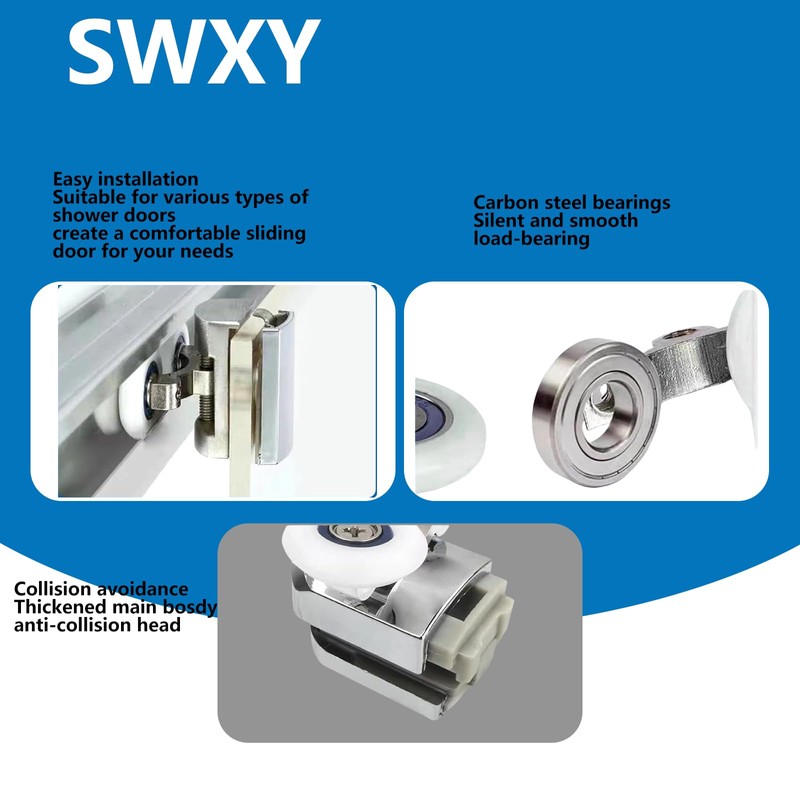 SWXY

Easy installation
Suitable for various types of shower doors
create a comfortable sliding door for your needs

Carbon steel bearings
Silent and smooth load-bearing

Collision avoidance
Thickened main bosdy
anti-collision head