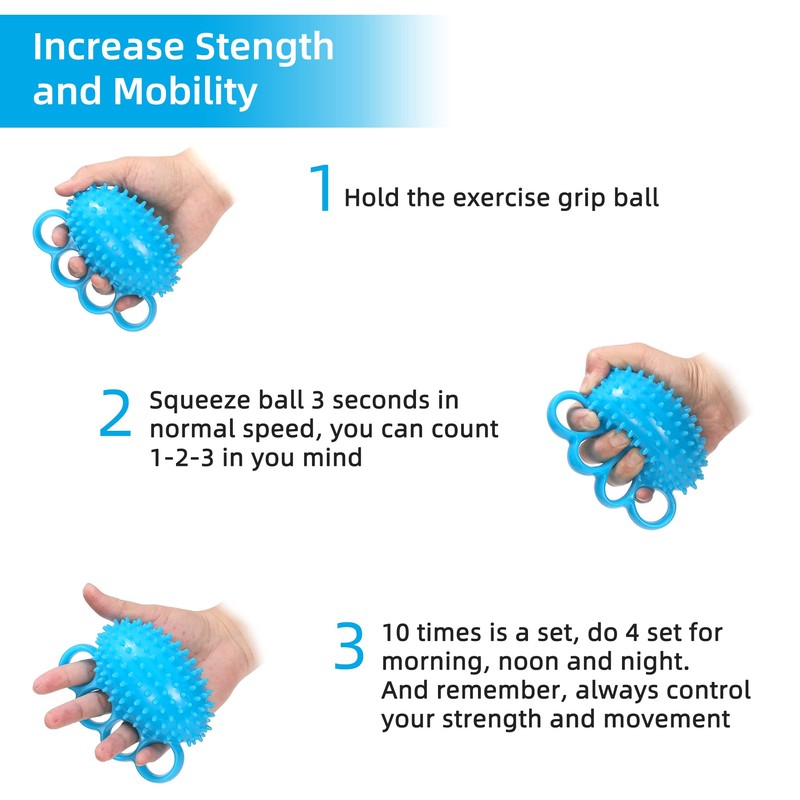 Increase Stength and Mobility

1 Hold the exercise grip ball

2 Squeeze ball 3 seconds in normal speed, you can count 1-2-3 in you mind

3 10 times is a set, do 4 set for morning, noon and night. And remember, always control your strength and movement