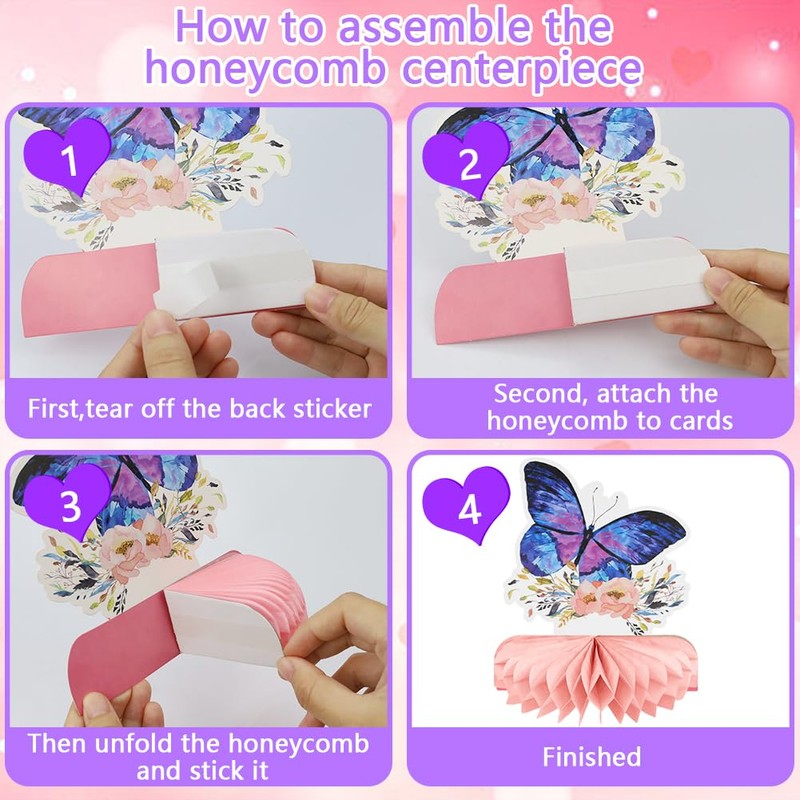 How to assemble the honeycomb centerpiece

1

First,tear off the back sticker

2

Second, attach the honeycomb to cards

3

Then unfold the honeycomb and stick it

4

Finished