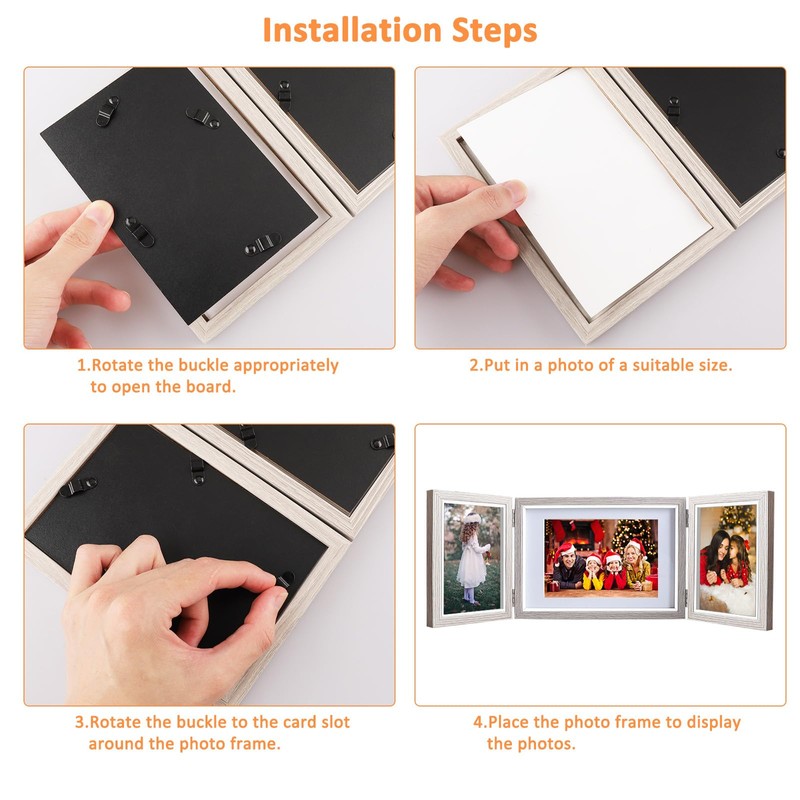 Installation Steps

1.Rotate the buckle appropriately to open the board.

2.Put in a photo of a suitable size.

3.Rotate the buckle to the card slot around the photo frame.

4.Place the photo frame to display the photos.