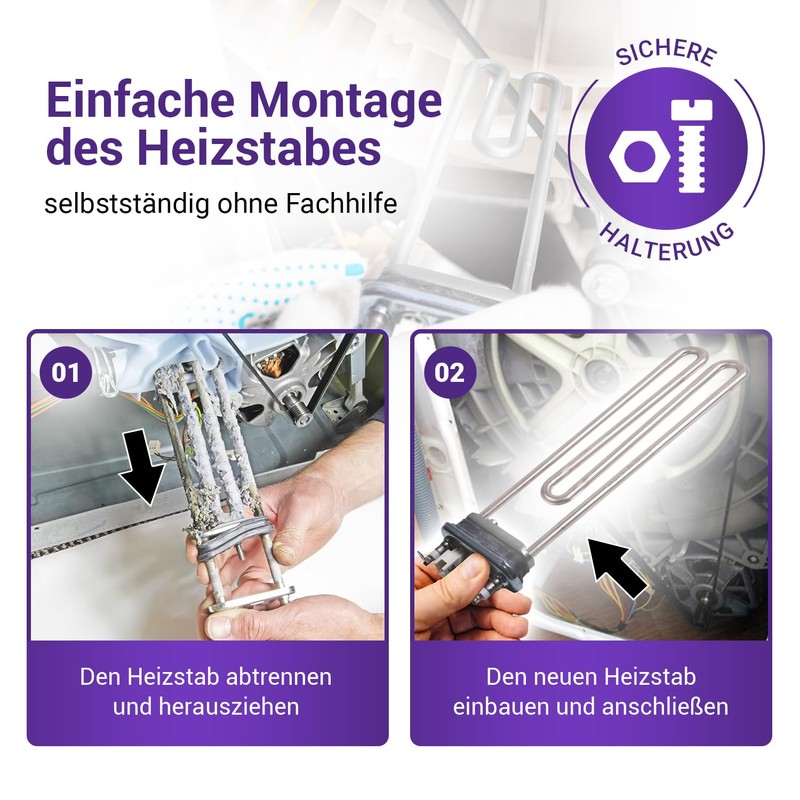 Einfache Montage des Heizstabes

selbstständig ohne Fachhilfe

SICHERE
HALTERUNG

01

Den Heizstab abtrennen und herausziehen

02

Den neuen Heizstab einbauen und anschließen