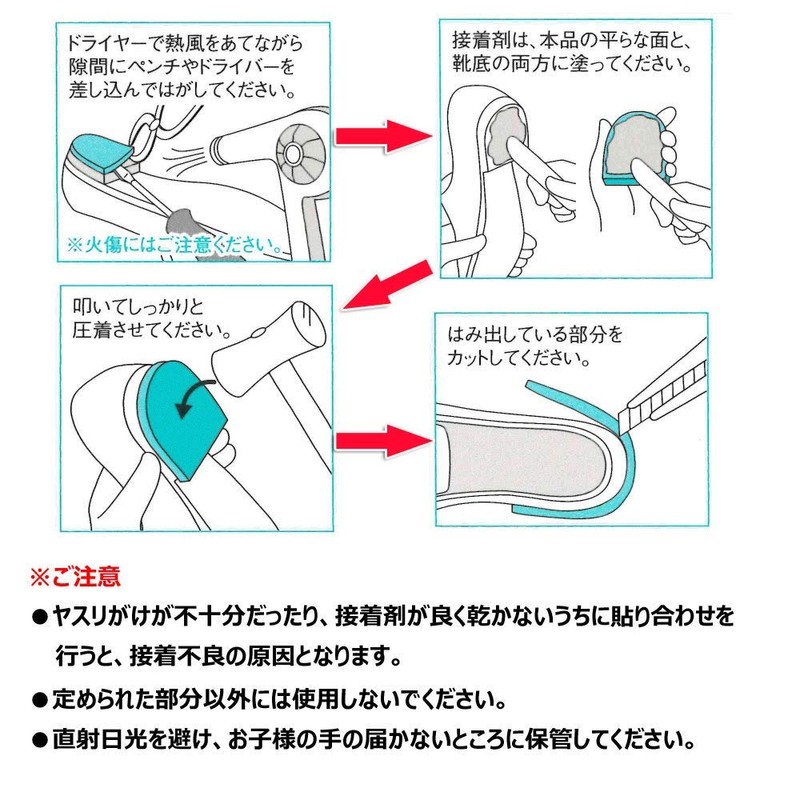 ドライヤーで熱風をあてながら隙間にペンチやドライバーを差し込んではがしてください。

※火傷にはご注意ください。

接着剤は、本品の平らな面と、靴底の両方に塗ってください。

叩いてしっかりと圧着させてください。

はみ出している部分をカットしてください。

※ご注意

●ヤスリがけが不十分だったり、接着剤が良く乾かないうちに貼り合わせを行うと、接着不良の原因となります。

●定められた部分以外には使用しないでください。

●直射日光を避け、お子様の手の届かないところに保管してください。