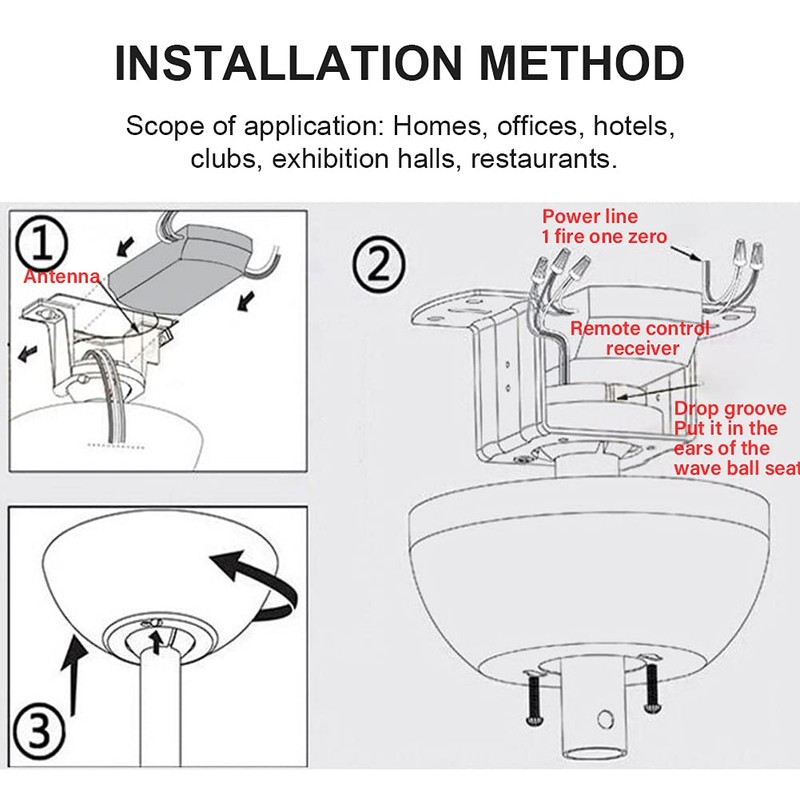 INSTALLATION METHOD

Scope of application: Homes, offices, hotels, clubs, exhibition halls, restaurants.

①

Antenna

②

Power line
1 fire one zero

Remote control receiver

Drop groove
Put it in the ears of the wave ball seat

③