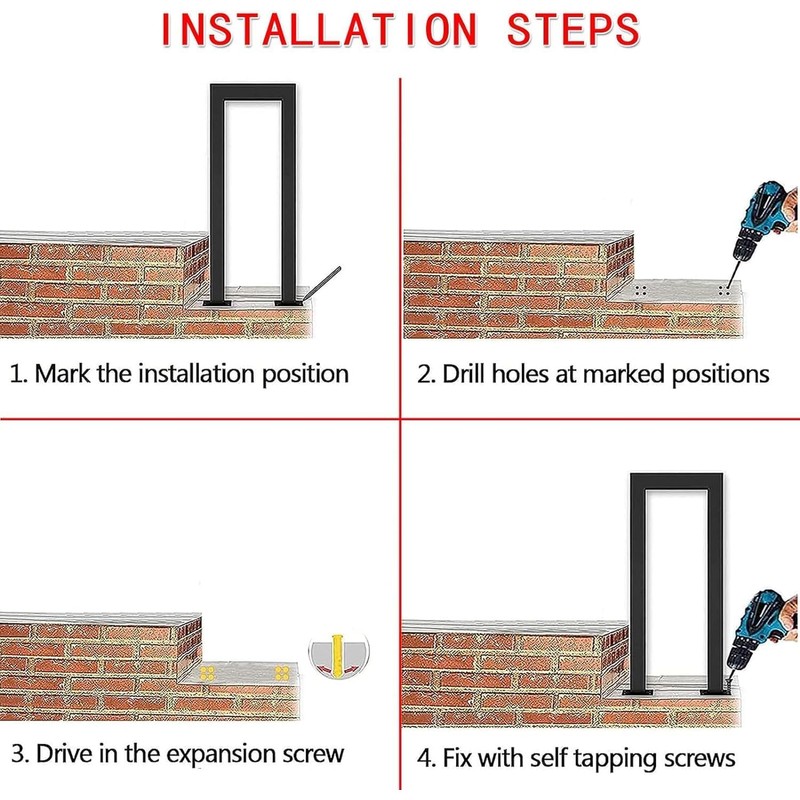 INSTALLATION STEPS

1. Mark the installation position

2. Drill holes at marked positions

3. Drive in the expansion screw

4. Fix with self tapping screws