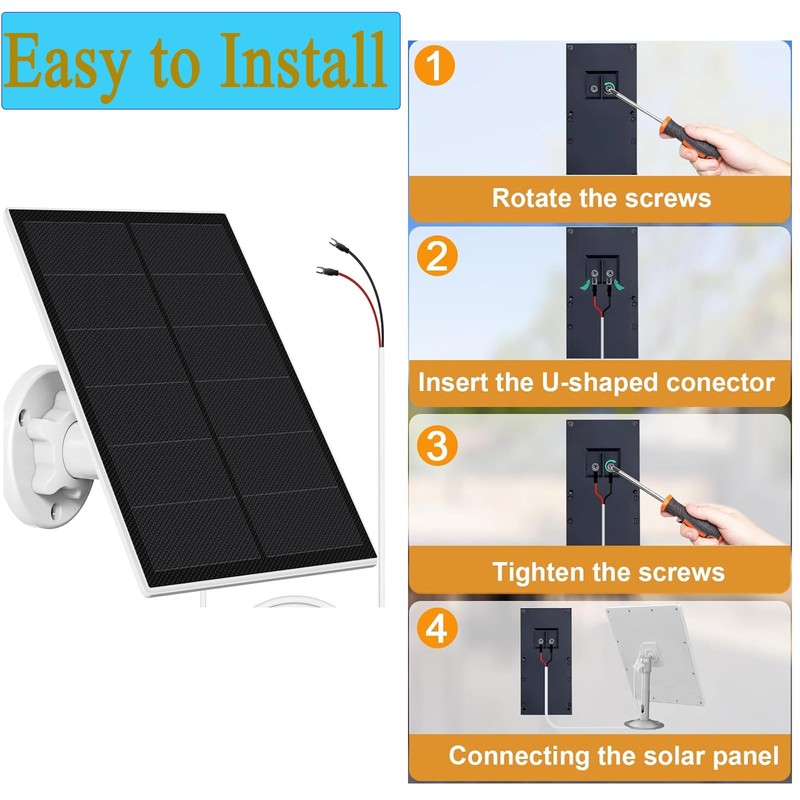 Easy to Install

1
Rotate the screws

2
Insert the U-shaped conector

3
Tighten the screws

4
Connecting the solar panel