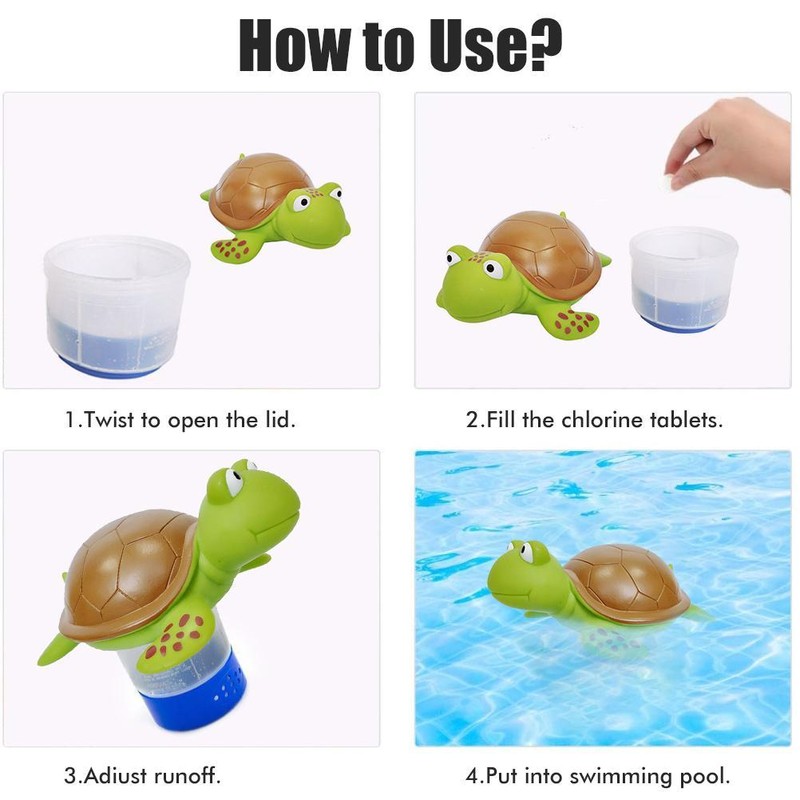 How to Use?

1.Twist to open the lid.

2.Fill the chlorine tablets.

3.Adiust runoff.

4.Put into swimming pool.