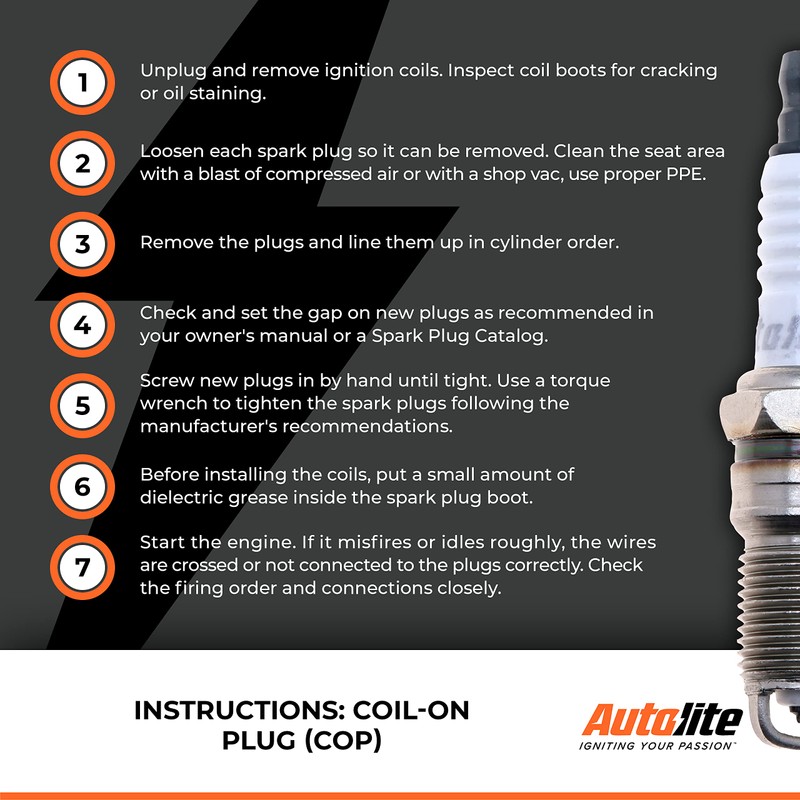 1
Unplug and remove ignition coils. Inspect coil boots for cracking or oil staining.

2
Loosen each spark plug so it can be removed. Clean the seat area with a blast of compressed air or with a shop vac, use proper PPE.

3
Remove the plugs and line them up in cylinder order.

4
Check and set the gap on new plugs as recommended in your owner's manual or a Spark Plug Catalog.

5
Screw new plugs in by hand until tight. Use a torque wrench to tighten the spark plugs following the manufacturer's recommendations.

6
Before installing the coils, put a small amount of dielectric grease inside the spark plug boot.

7
Start the engine. If it misfires or idles roughly, the wires are crossed or not connected to the plugs correctly. Check the firing order and connections closely.

INSTRUCTIONS: COIL-ON PLUG (COP)

Autolite
IGNITING YOUR PASSION™