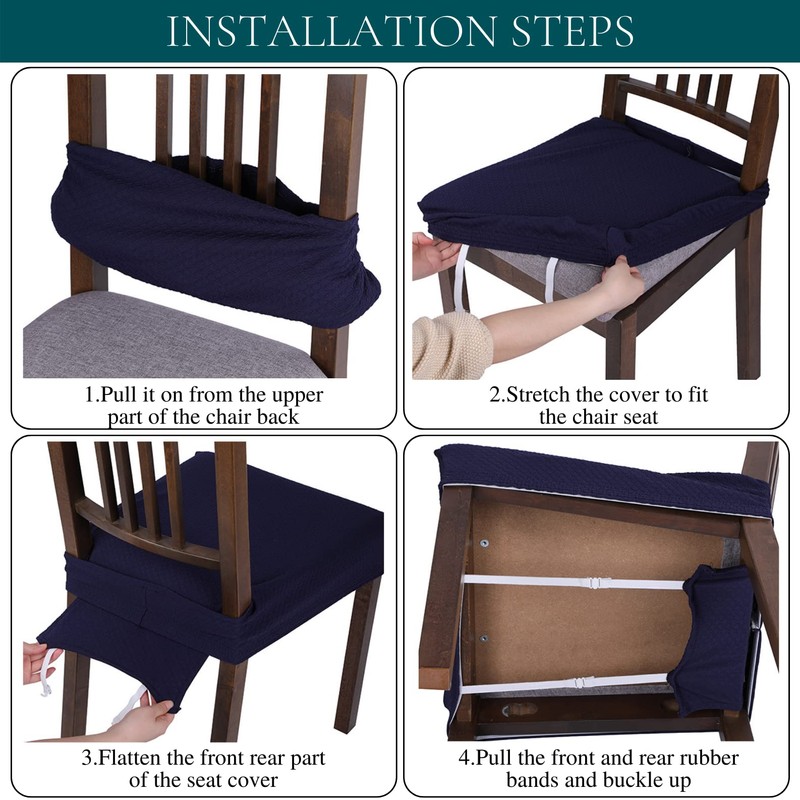 INSTALLATION STEPS

1.Pull it on from the upper part of the chair back

2.Stretch the cover to fit the chair seat

3.Flatten the front rear part of the seat cover

4.Pull the front and rear rubber bands and buckle up