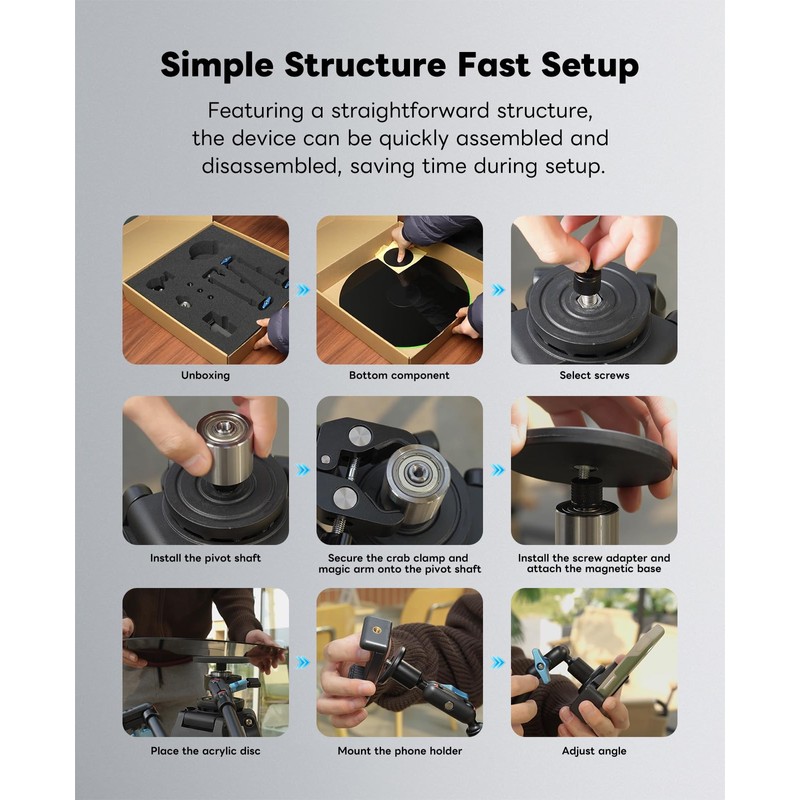 Simple Structure Fast Setup

Featuring a straightforward structure, the device can be quickly assembled and disassembled, saving time during setup.

Unboxing

Bottom component

Select screws

Install the pivot shaft

Secure the crab clamp and magic arm onto the pivot shaft

Install the screw adapter and attach the magnetic base

Place the acrylic disc

Mount the phone holder

Adjust angle