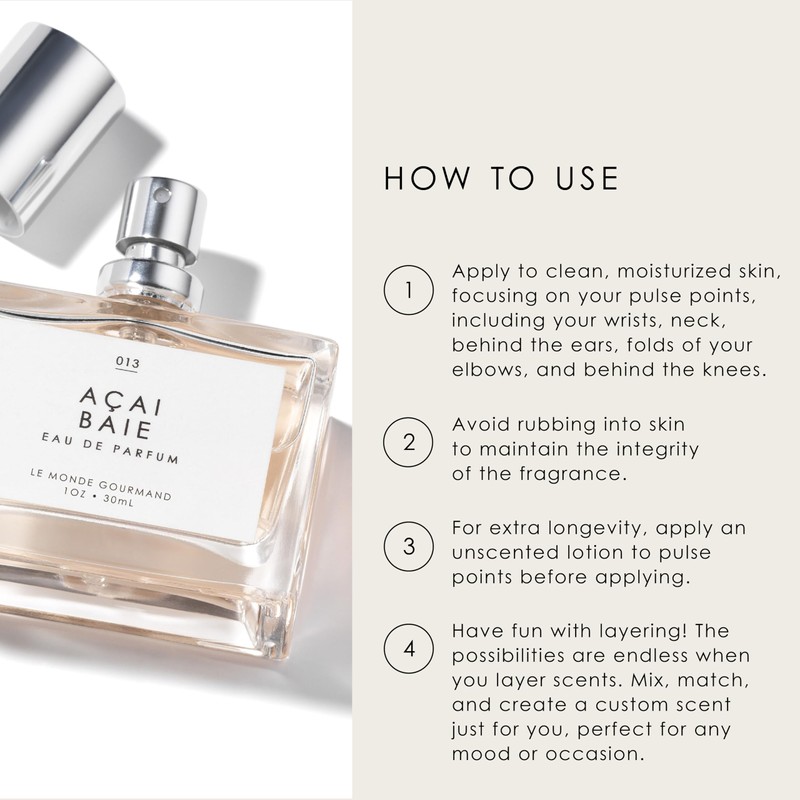 013

AÇAI BAIE

EAU DE PARFUM

LE MONDE GOURMAND
1OZ • 30mL

HOW TO USE

1 Apply to clean, moisturized skin, focusing on your pulse points, including your wrists, neck, behind the ears, folds of your elbows, and behind the knees.

2 Avoid rubbing into skin to maintain the integrity of the fragrance.

3 For extra longevity, apply an unscented lotion to pulse points before applying.

4 Have fun with layering! The possibilities are endless when you layer scents. Mix, match, and create a custom scent just for you, perfect for any mood or occasion.