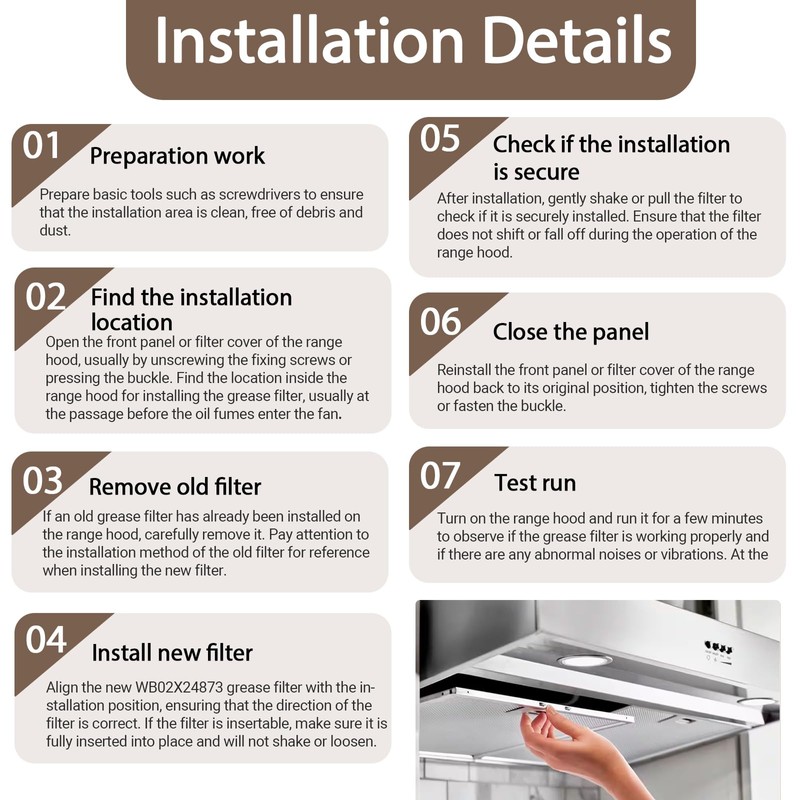 Installation Details

01 Preparation work

Prepare basic tools such as screwdrivers to ensure that the installation area is clean, free of debris and dust.

02 Find the installation location

Open the front panel or filter cover of the range hood, usually by unscrewing the fixing screws or pressing the buckle. Find the location inside the range hood for installing the grease filter, usually at the passage before the oil fumes enter the fan.

03 Remove old filter

If an old grease filter has already been installed on the range hood, carefully remove it. Pay attention to the installation method of the old filter for reference when installing the new filter.

04 Install new filter

Align the new WB02X24873 grease filter with the installation position, ensuring that the direction of the filter is correct. If the filter is insertable, make sure it is fully inserted into place and will not shake or loosen.

05 Check if the installation is secure

After installation, gently shake or pull the filter to check if it is securely installed. Ensure that the filter does not shift or fall off during the operation of the range hood.

06 Close the panel

Reinstall the front panel or filter cover of the range hood back to its original position, tighten the screws or fasten the buckle.

07 Test run

Turn on the range hood and run it for a few minutes to observe if the grease filter is working properly and if there are any abnormal noises or vibrations. At the