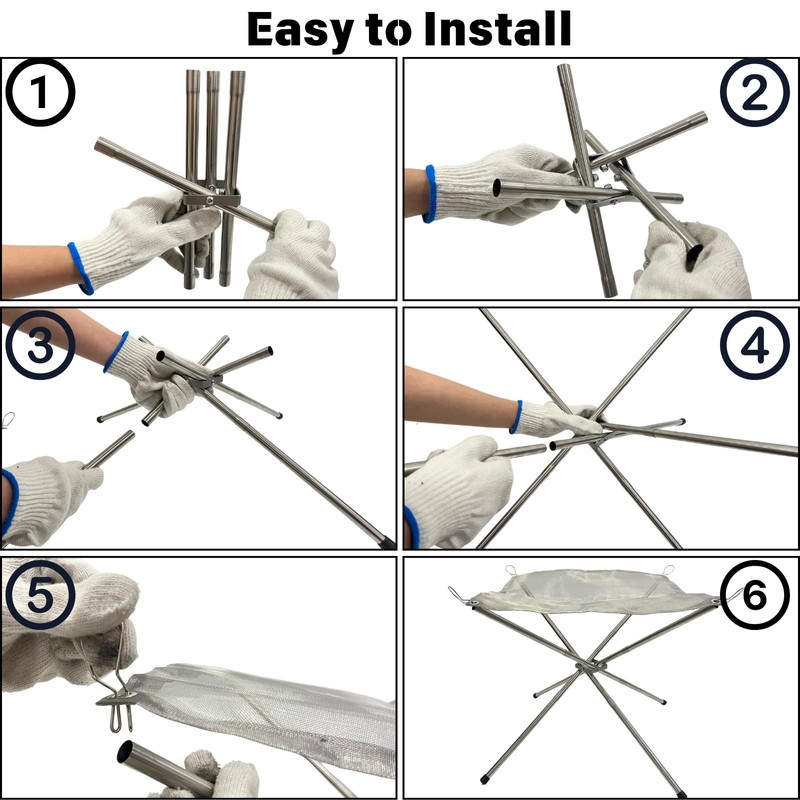 Easy to Install

1

2

3

4

5

6