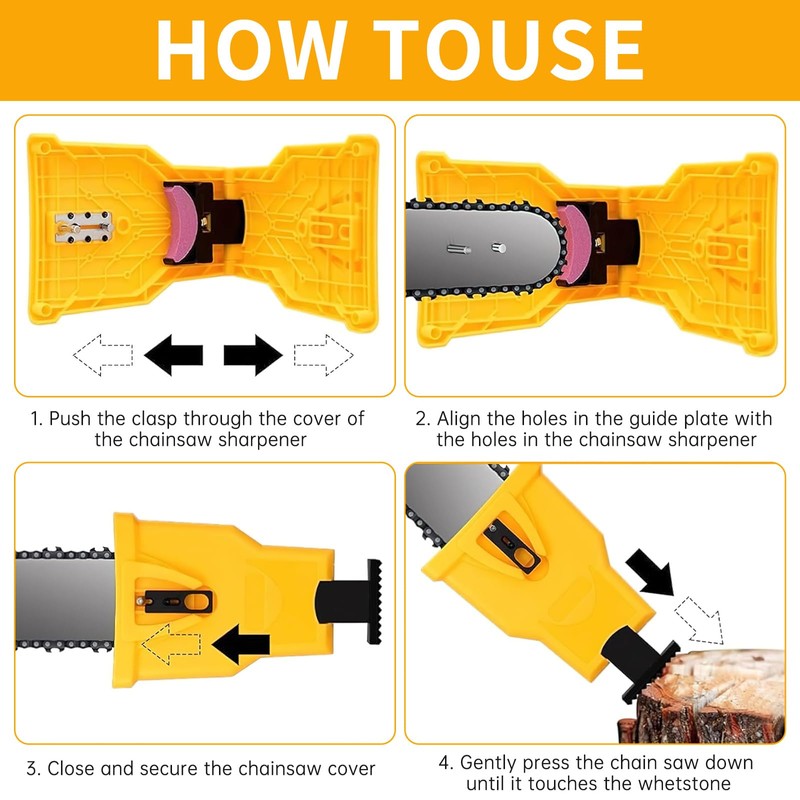 HOW TOUSE

1. Push the clasp through the cover of the chainsaw sharpener

2. Align the holes in the guide plate with the holes in the chainsaw sharpener

3. Close and secure the chainsaw cover

4. Gently press the chain saw down until it touches the whetstone