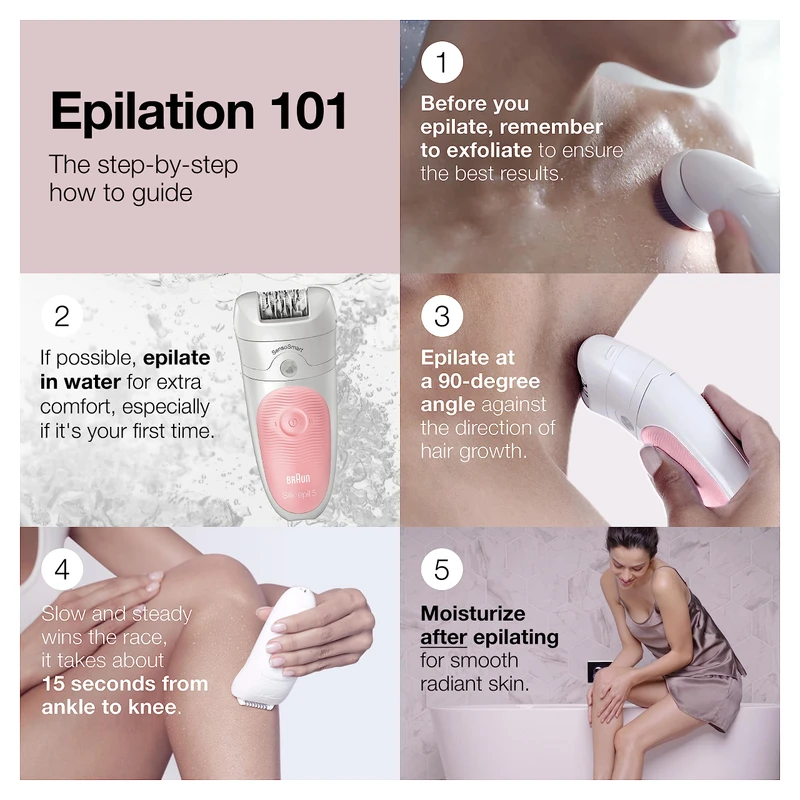 Epilation 101

The step-by-step how to guide

1

Before you epilate, remember to exfoliate to ensure the best results.

2

If possible, epilate in water for extra comfort, especially if it's your first time.

SensoSmart

BRAUN

Silk·épil 5

3

Epilate at a 90-degree angle against the direction of hair growth.

4

Slow and steady wins the race, it takes about 15 seconds from ankle to knee.

5

Moisturize after epilating for smooth radiant skin.