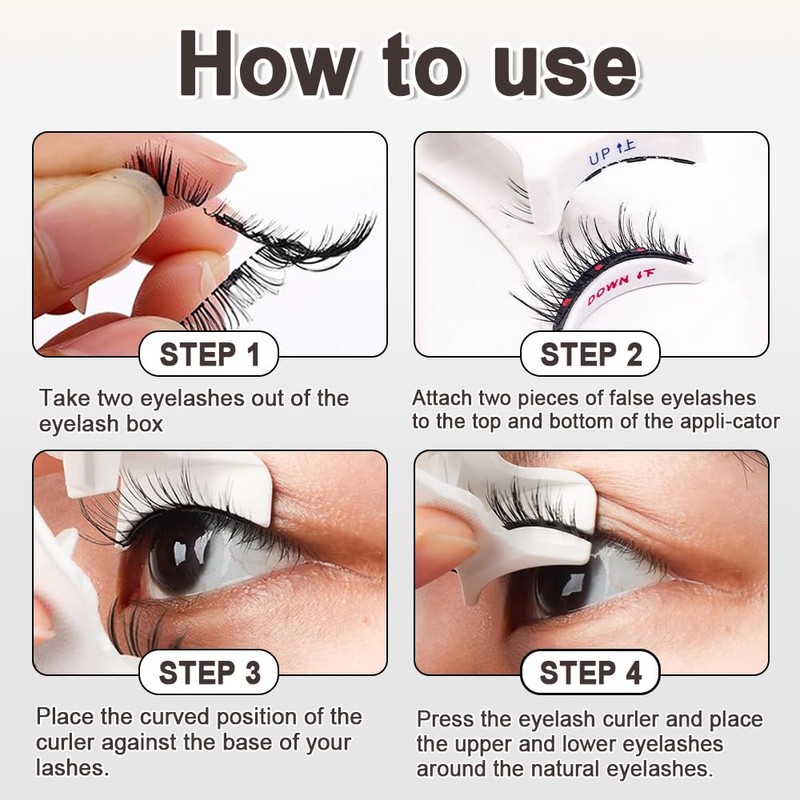 How to use

UP ↑上

DOWN ↓下

STEP 1

Take two eyelashes out of the eyelash box

STEP 2

Attach two pieces of false eyelashes to the top and bottom of the appli-cator

STEP 3

Place the curved position of the curler against the base of your lashes.

STEP 4

Press the eyelash curler and place the upper and lower eyelashes around the natural eyelashes.