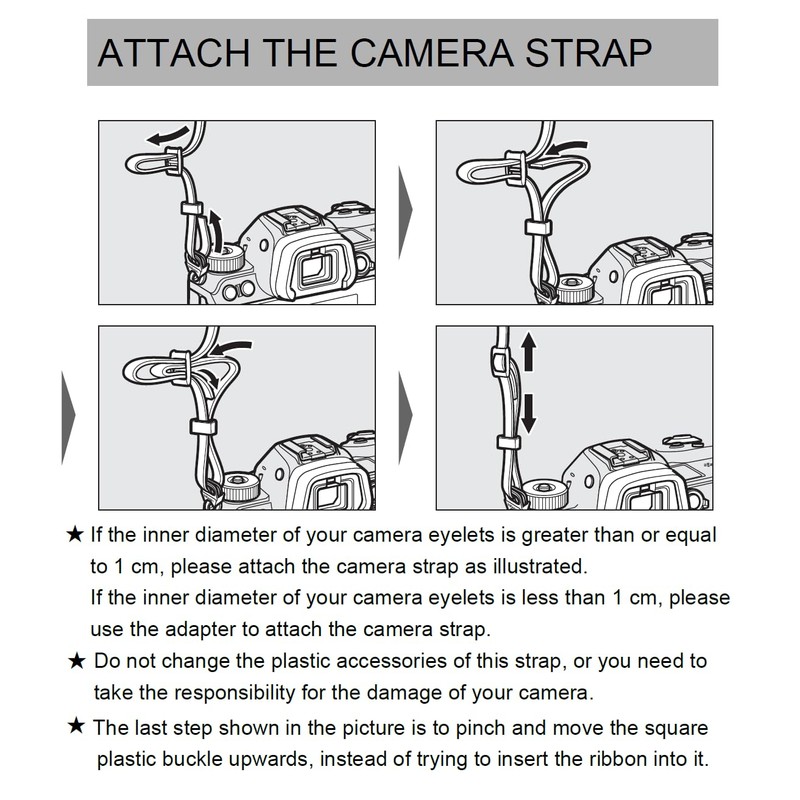 ATTACH THE CAMERA STRAP

★ If the inner diameter of your camera eyelets is greater than or equal to 1 cm, please attach the camera strap as illustrated.
If the inner diameter of your camera eyelets is less than 1 cm, please use the adapter to attach the camera strap.

★ Do not change the plastic accessories of this strap, or you need to take the responsibility for the damage of your camera.

★ The last step shown in the picture is to pinch and move the square plastic buckle upwards, instead of trying to insert the ribbon into it.