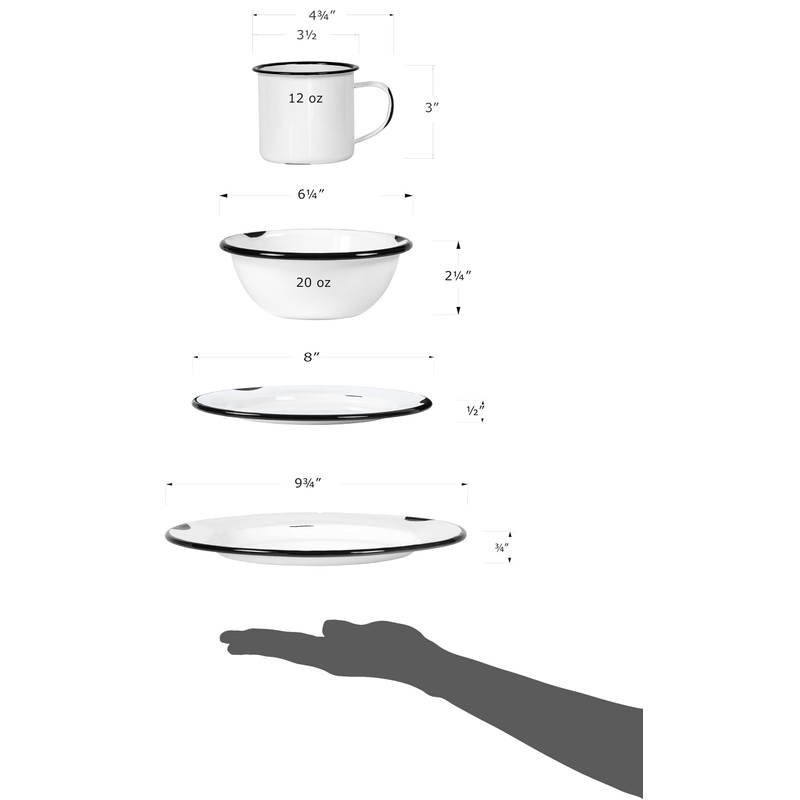 4¾″
3½
12 oz
3″
6¼″
20 oz
2¼″
8″
½″
9¾″
¾″