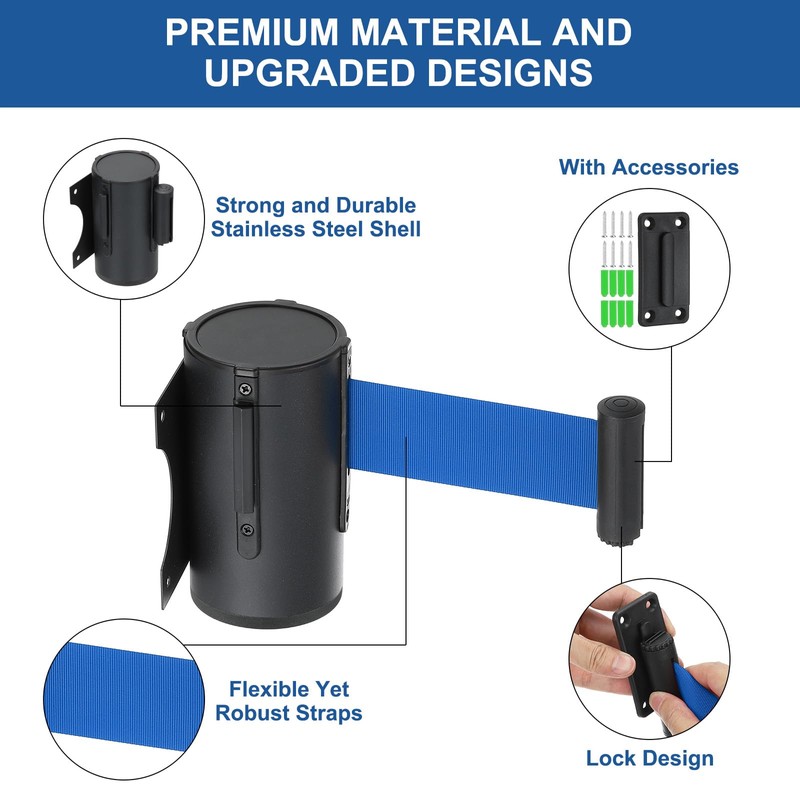 PREMIUM MATERIAL AND UPGRADED DESIGNS

Strong and Durable Stainless Steel Shell

With Accessories

Flexible Yet Robust Straps

Lock Design