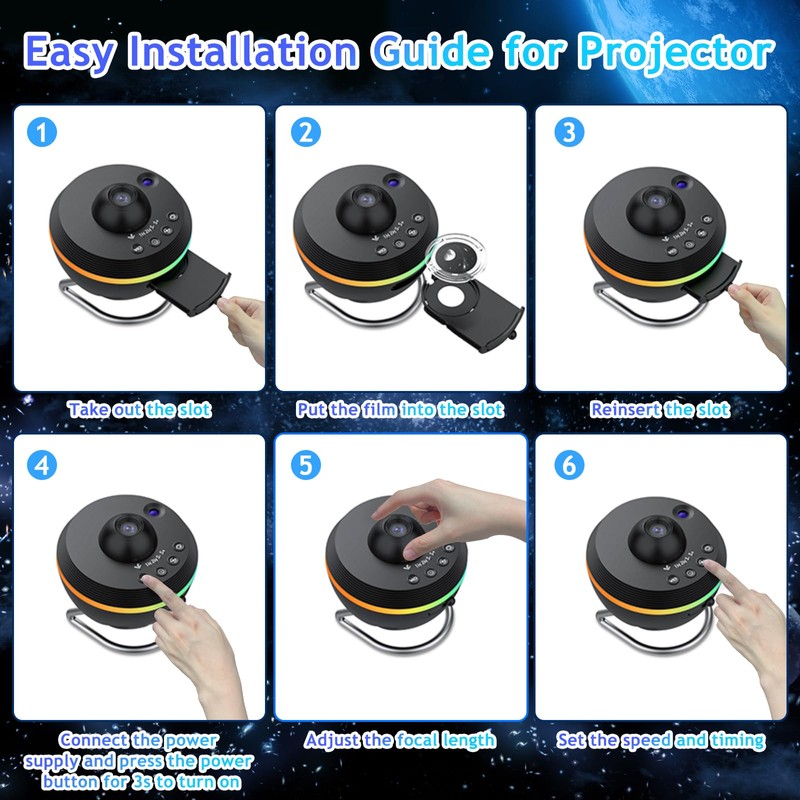 Easy Installation Guide for Projector

1

Take out the slot

2

Put the film into the slot

3

Reinsert the slot

4

Connect the power supply and press the power button for 3s to turn on

5

Adjust the focal length

6

Set the speed and timing