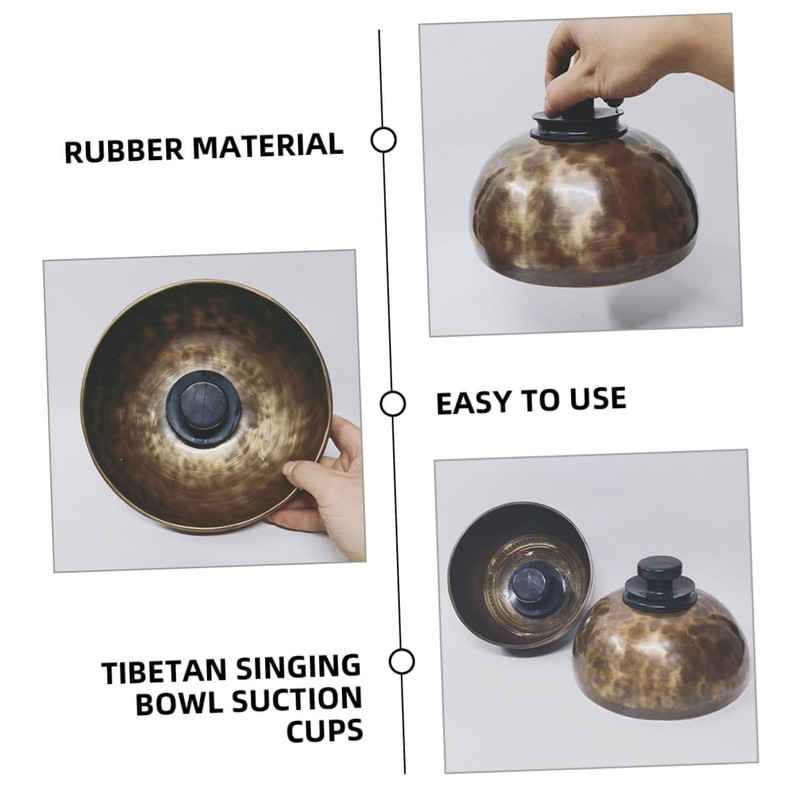 RUBBER MATERIAL

EASY TO USE

TIBETAN SINGING BOWL SUCTION CUPS