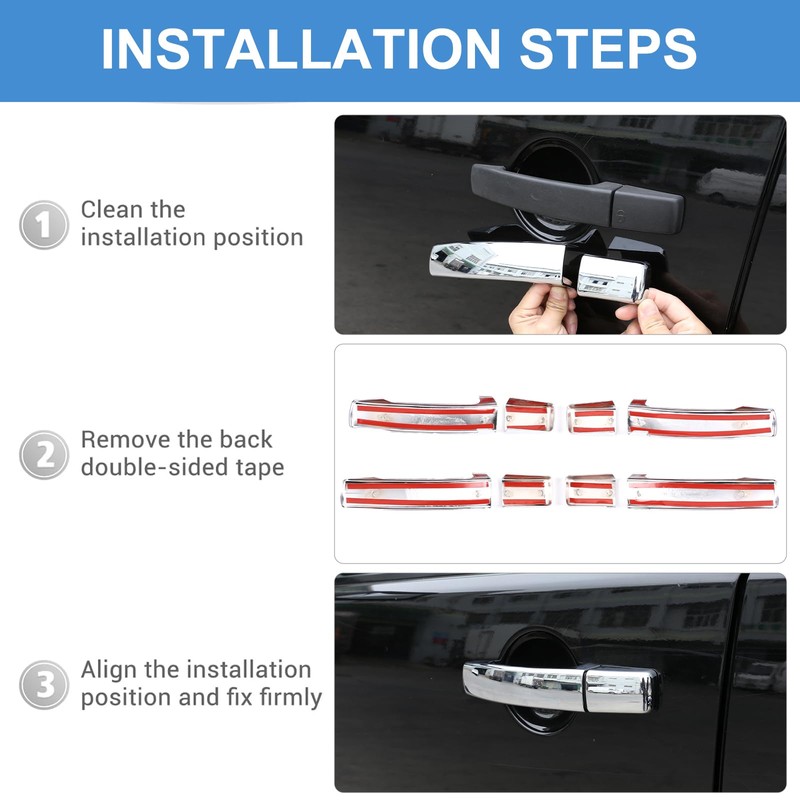 INSTALLATION STEPS

1 Clean the installation position

2 Remove the back double-sided tape

3 Align the installation position and fix firmly