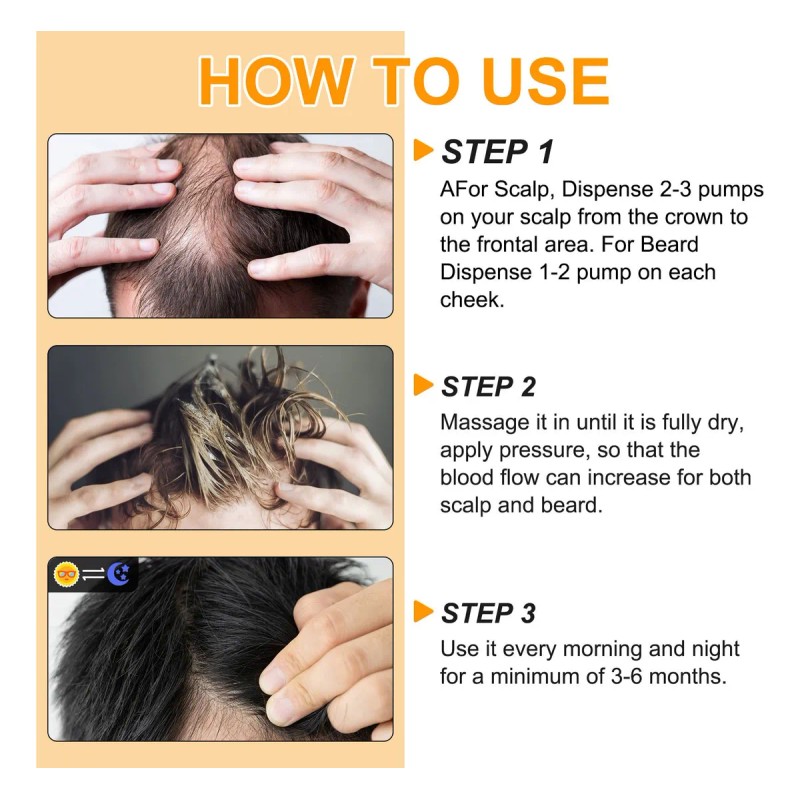 HOW TO USE

STEP 1
AFor Scalp, Dispense 2-3 pumps on your scalp from the crown to the frontal area. For Beard Dispense 1-2 pump on each cheek.

STEP 2
Massage it in until it is fully dry, apply pressure, so that the blood flow can increase for both scalp and beard.

STEP 3
Use it every morning and night for a minimum of 3-6 months.