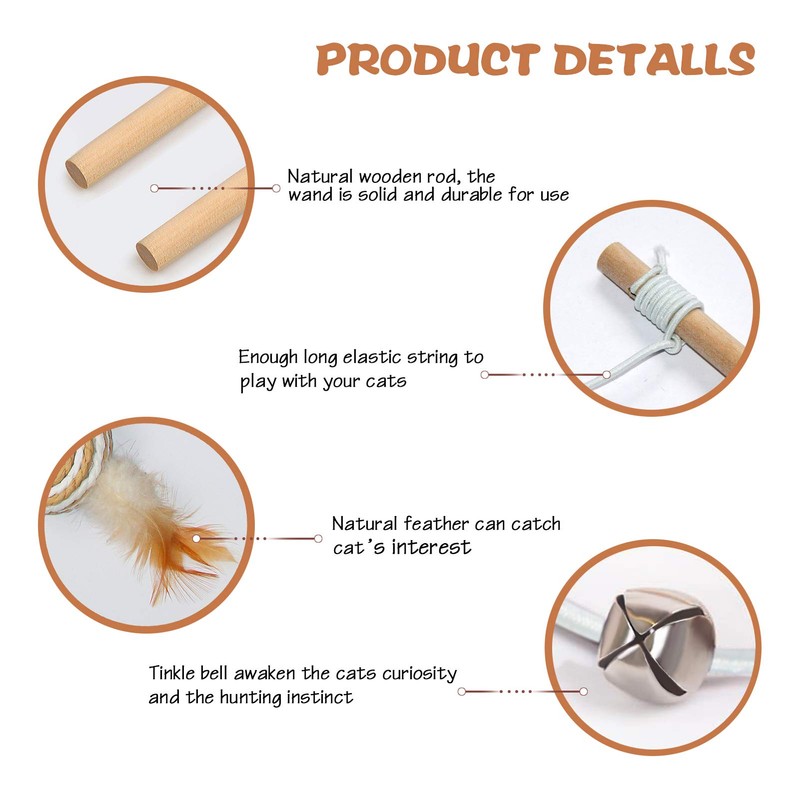 PRODUCT DETALLS

Natural wooden rod, the wand is solid and durable for use

Enough long elastic string to play with your cats

Natural feather can catch cat's interest

Tinkle bell awaken the cats curiosity and the hunting instinct