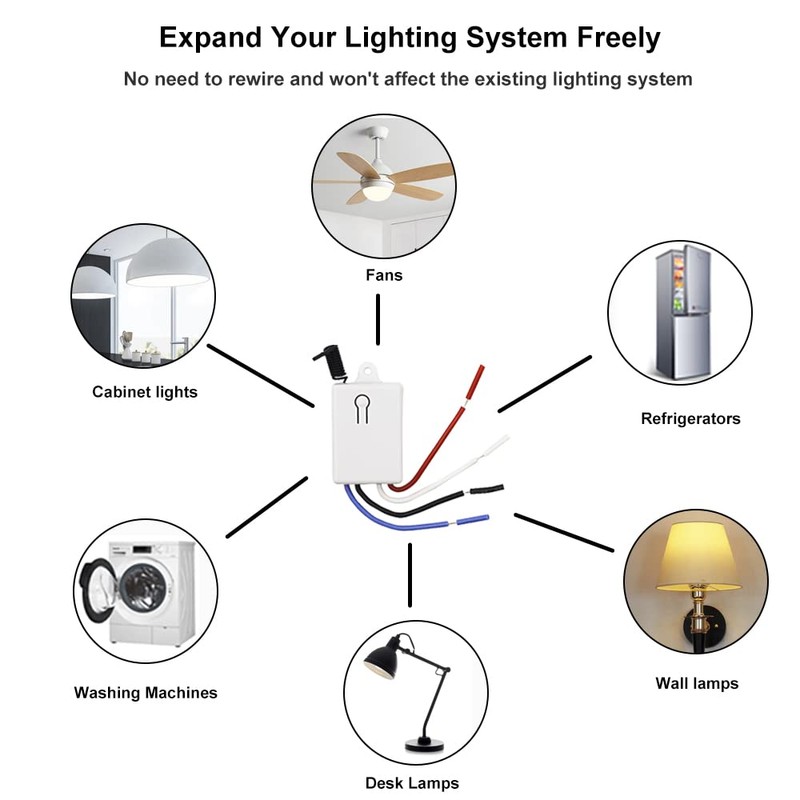 Expand Your Lighting System Freely

No need to rewire and won't affect the existing lighting system

Fans

Cabinet lights

Refrigerators

Washing Machines

Wall lamps

Desk Lamps