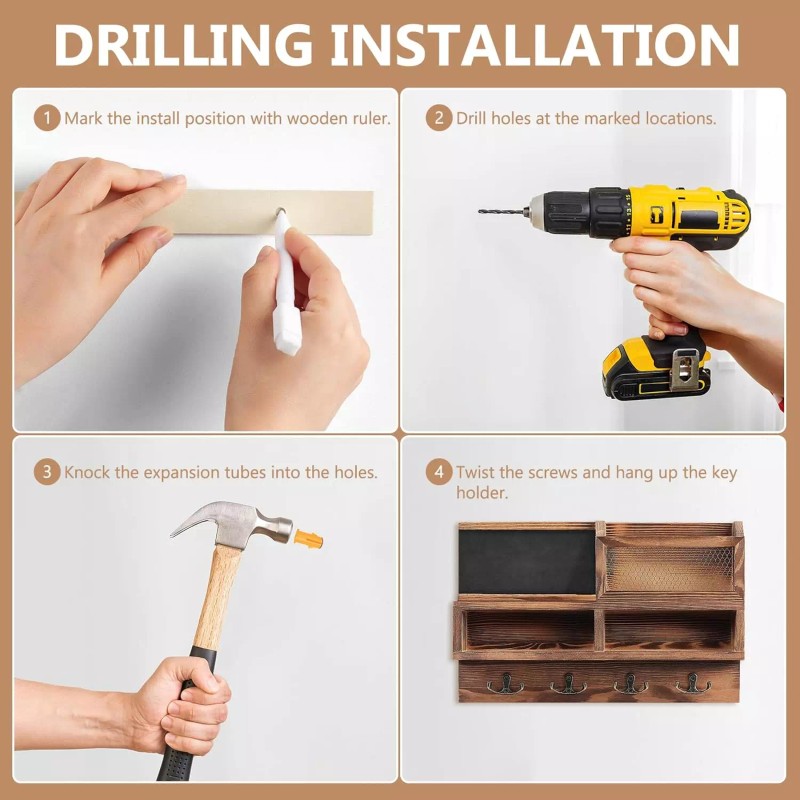 DRILLING INSTALLATION

1 Mark the install position with wooden ruler.

2 Drill holes at the marked locations.

3 Knock the expansion tubes into the holes.

4 Twist the screws and hang up the key holder.