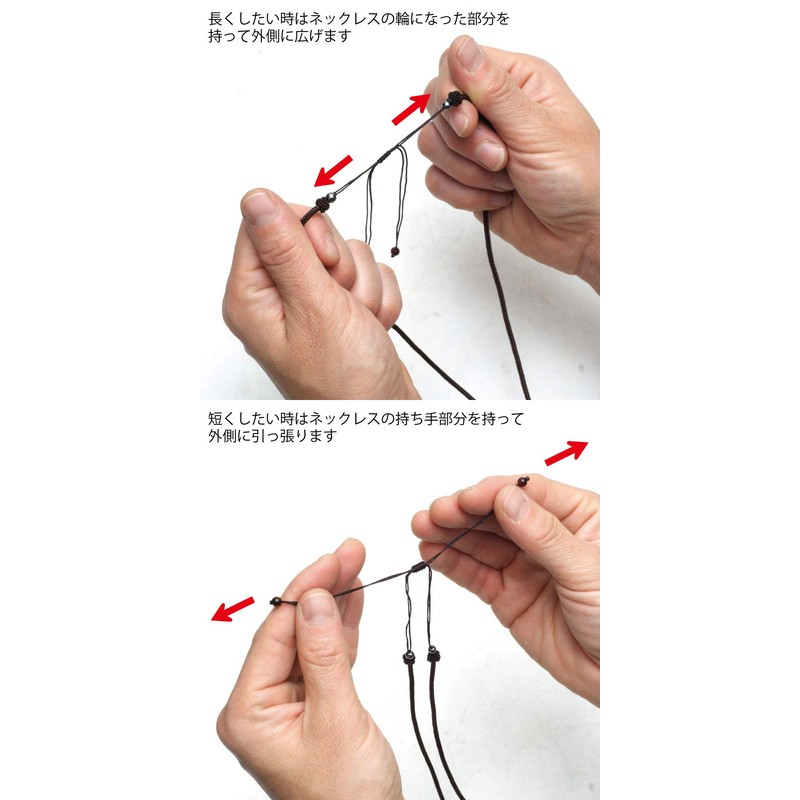 長くしたい時はネックレスの輪になった部分を持って外側に広げます

短くしたい時はネックレスの持ち手部分を持って外側に引っ張ります