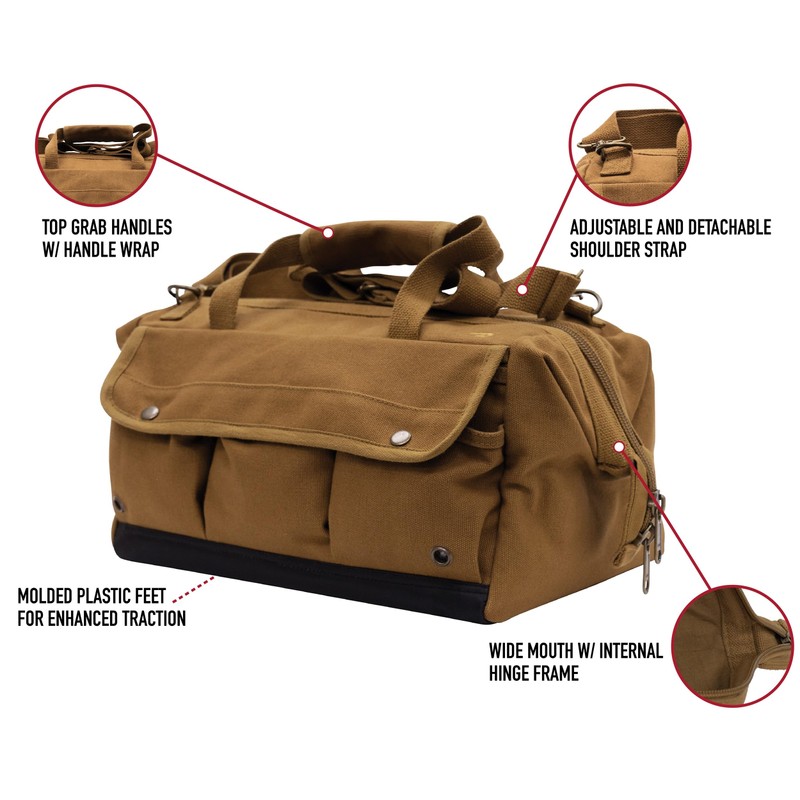 TOP GRAB HANDLES W/ HANDLE WRAP

ADJUSTABLE AND DETACHABLE SHOULDER STRAP

MOLDED PLASTIC FEET FOR ENHANCED TRACTION

WIDE MOUTH W/ INTERNAL HINGE FRAME