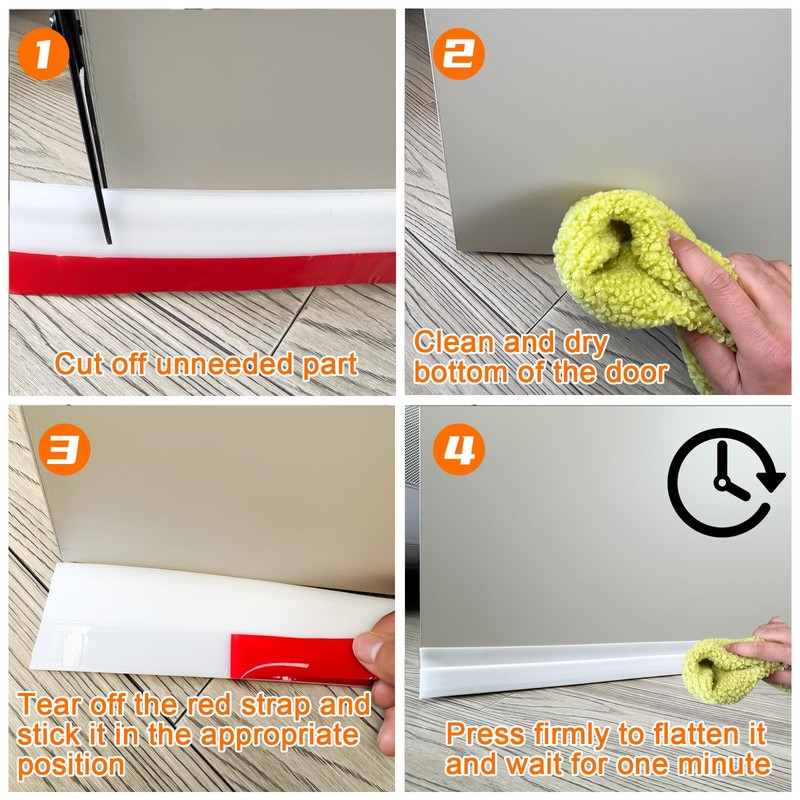 1

Cut off unneeded part

2

Clean and dry bottom of the door

3

Tear off the red strap and stick it in the appropriate position

4

Press firmly to flatten it and wait for one minute