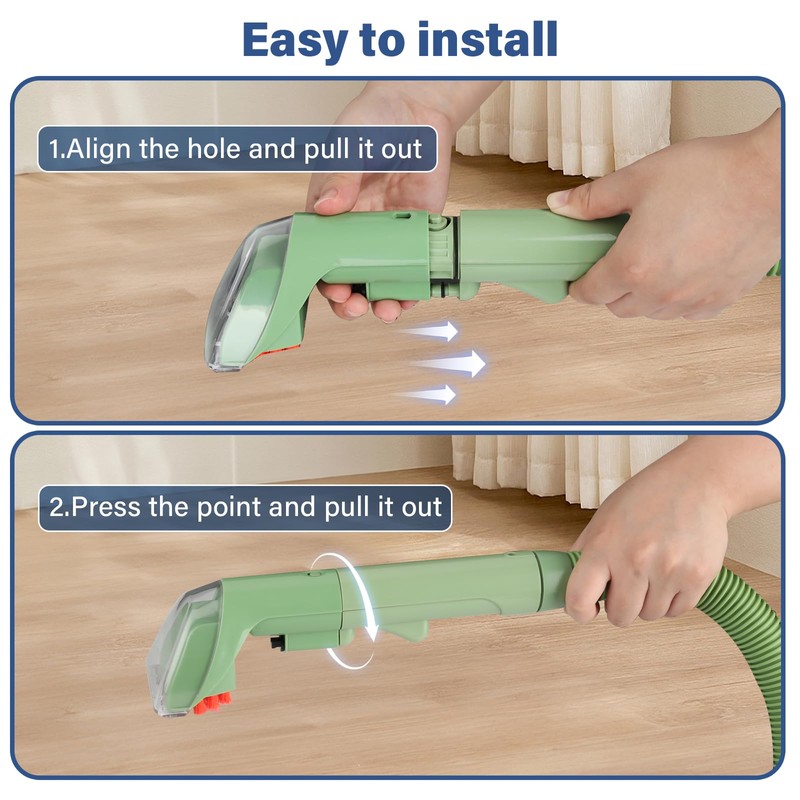 Easy to install

1.Align the hole and pull it out

2.Press the point and pull it out