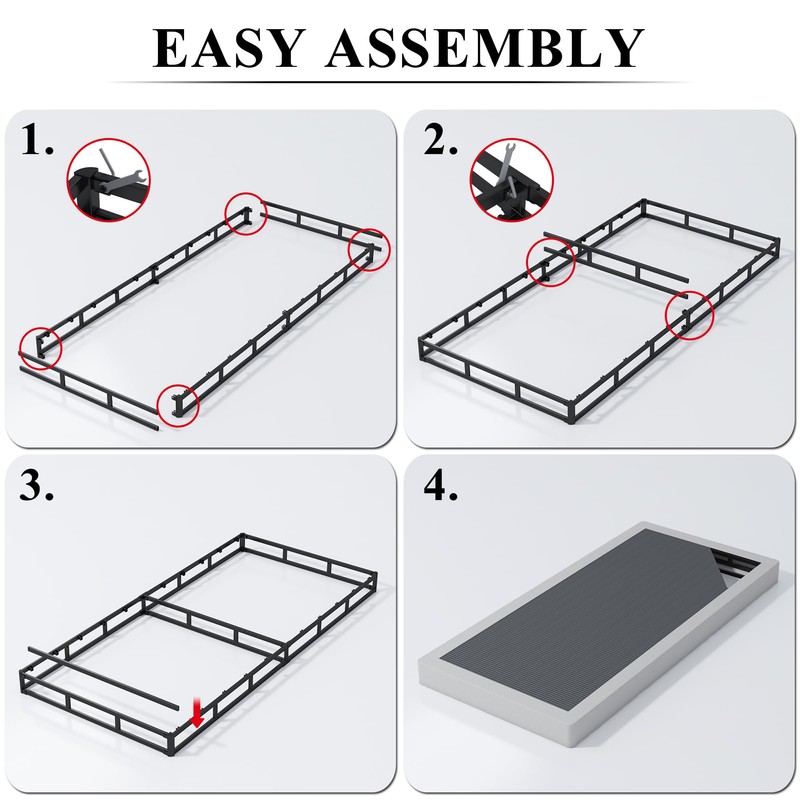 EASY ASSEMBLY

1.

2.

3.

4.