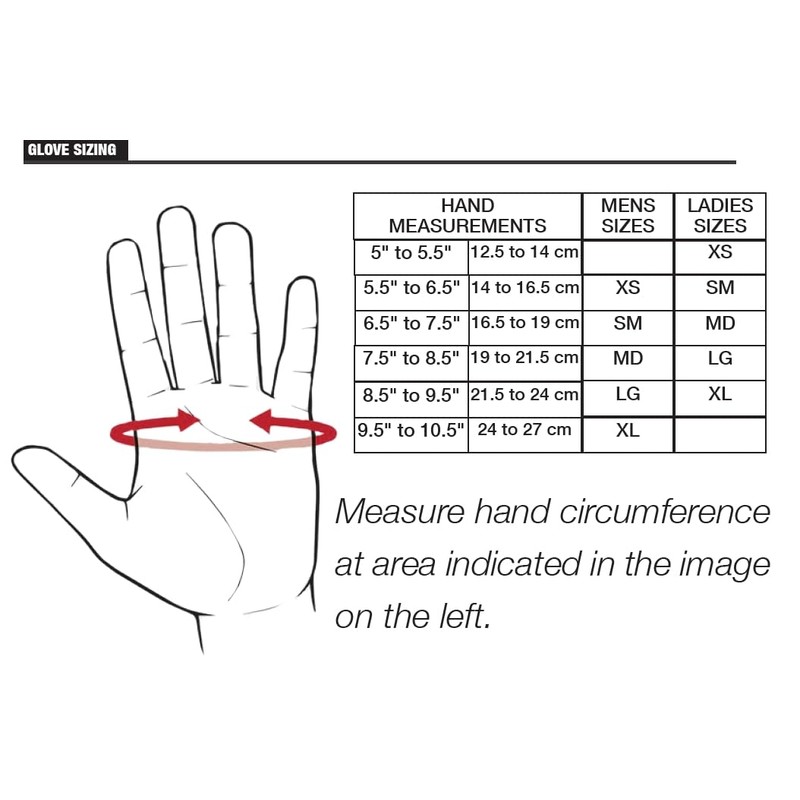 GLOVE SIZING

| HAND MEASUREMENTS | | MENS SIZES | LADIES SIZES |
|---|---|---|---|
| 5" to 5.5" | 12.5 to 14 cm | | XS |
| 5.5" to 6.5" | 14 to 16.5 cm | XS | SM |
| 6.5" to 7.5" | 16.5 to 19 cm | SM | MD |
| 7.5" to 8.5" | 19 to 21.5 cm | MD | LG |
| 8.5" to 9.5" | 21.5 to 24 cm | LG | XL |
| 9.5" to 10.5" | 24 to 27 cm | XL | |

Measure hand circumference at area indicated in the image on the left.